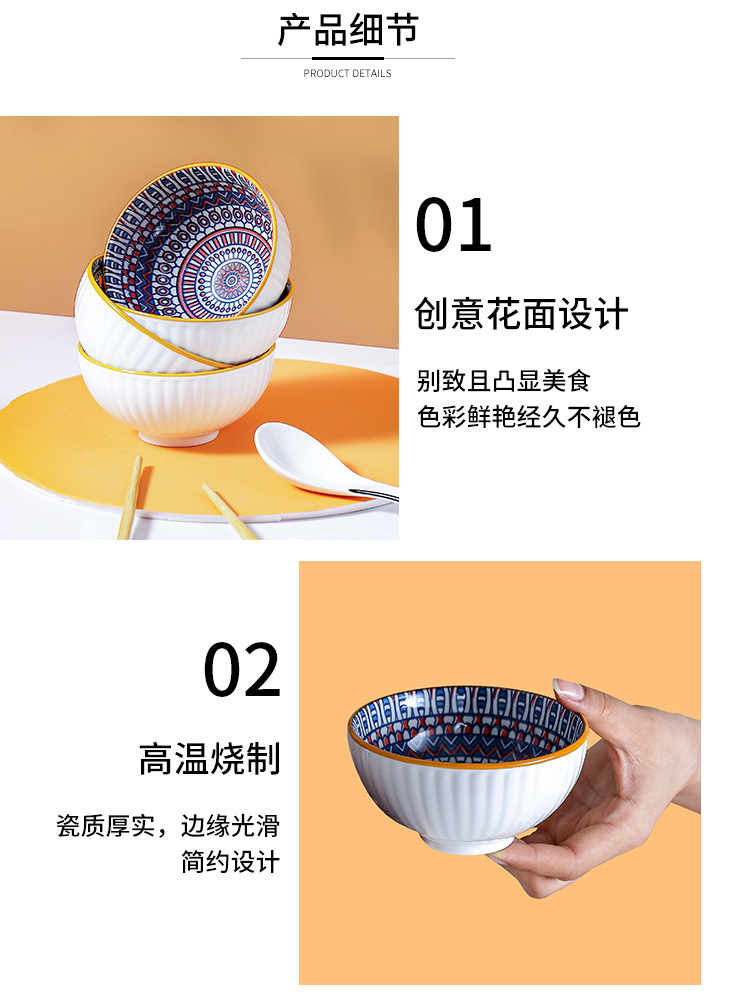 产品细节
PRODUCT DETAILS

01
创意花面设计

别致且凸显美食
色彩鲜艳经久不褪色

02
高温烧制

瓷质厚实，边缘光滑
简约设计