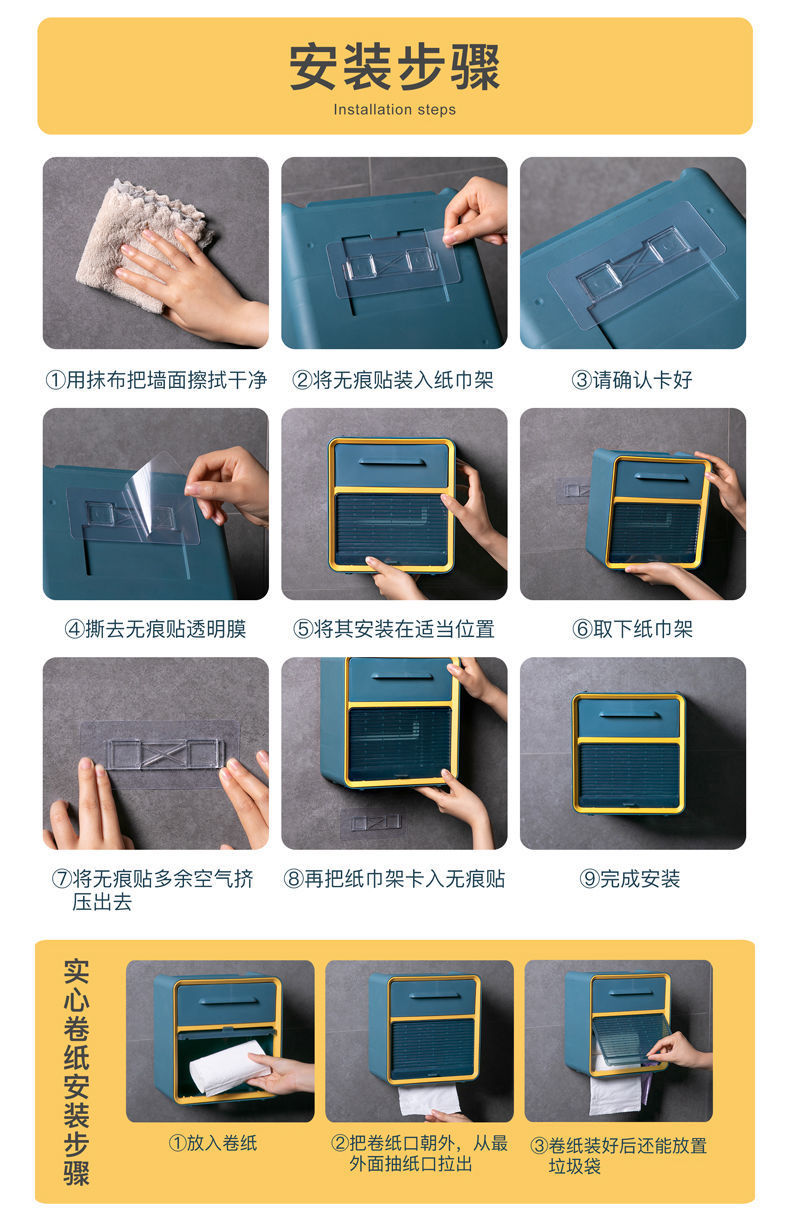 安装步骤
Installation steps

①用抹布把墙面擦拭干净

②将无痕贴装入纸巾架

③请确认卡好

④撕去无痕贴透明膜

⑤将其安装在适当位置

⑥取下纸巾架

⑦将无痕贴多余空气挤压出去

⑧再把纸巾架卡入无痕贴

⑨完成安装

实心卷纸安装步骤

①放入卷纸

②把卷纸口朝外，从最外面抽纸口拉出

③卷纸装好后还能放置垃圾袋