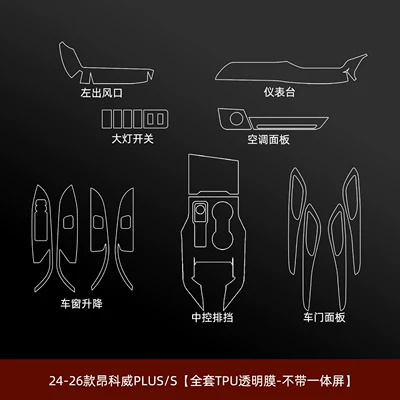 左出风口

仪表台

大灯开关

空调面板

车窗升降

中控排挡

车门面板

24-26款昂科威PLUS/S【全套TPU透明膜-不带一体屏】