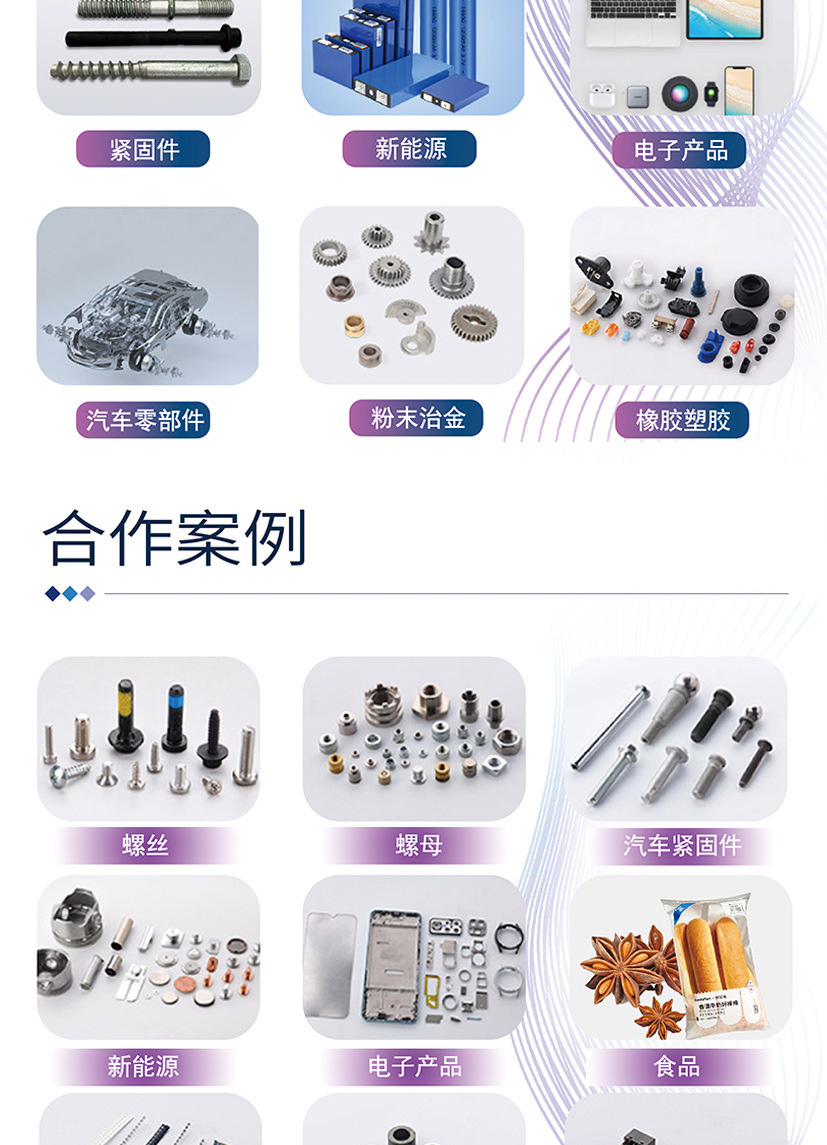 紧固件

新能源

电子产品

汽车零部件

粉末冶金

橡胶塑胶

合作案例

螺丝

螺母

汽车紧固件

新能源

电子产品

食品