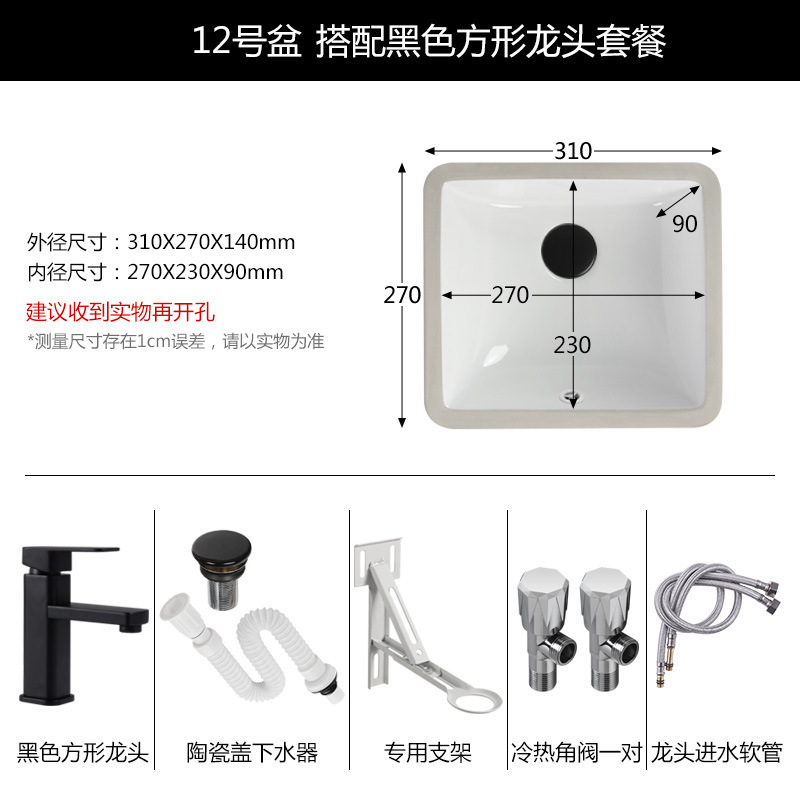 12号盆 搭配黑色方形龙头套餐

外径尺寸：310X270X140mm
内径尺寸：270X230X90mm

建议收到实物再开孔

*测量尺寸存在1cm误差，请以实物为准

310
90
270
270
230

黑色方形龙头

陶瓷盖下水器

专用支架

冷热角阀一对

龙头进水软管