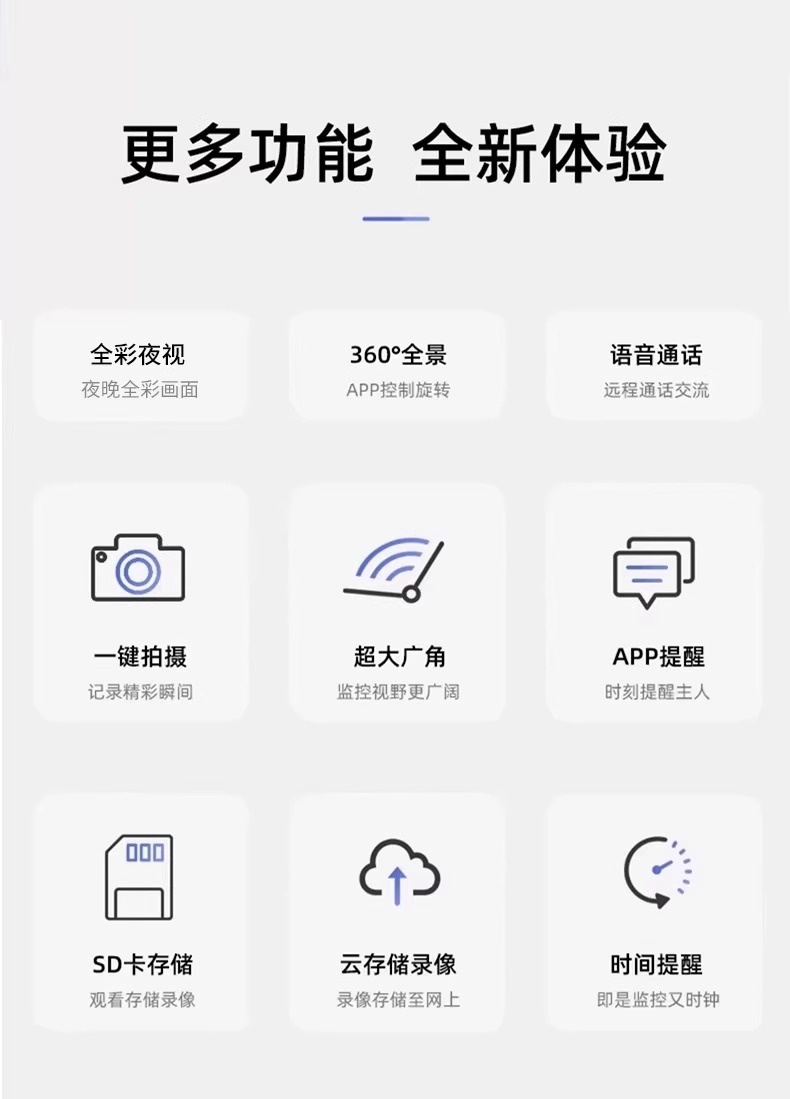 更多功能 全新体验

全彩夜视
夜晚全彩画面

360°全景
APP控制旋转

语音通话
远程通话交流

一键拍摄
记录精彩瞬间

超大广角
监控视野更广阔

APP提醒
时刻提醒主人

SD卡存储
观看存储录像

云存储录像
录像存储至网上

时间提醒
即是监控又时钟