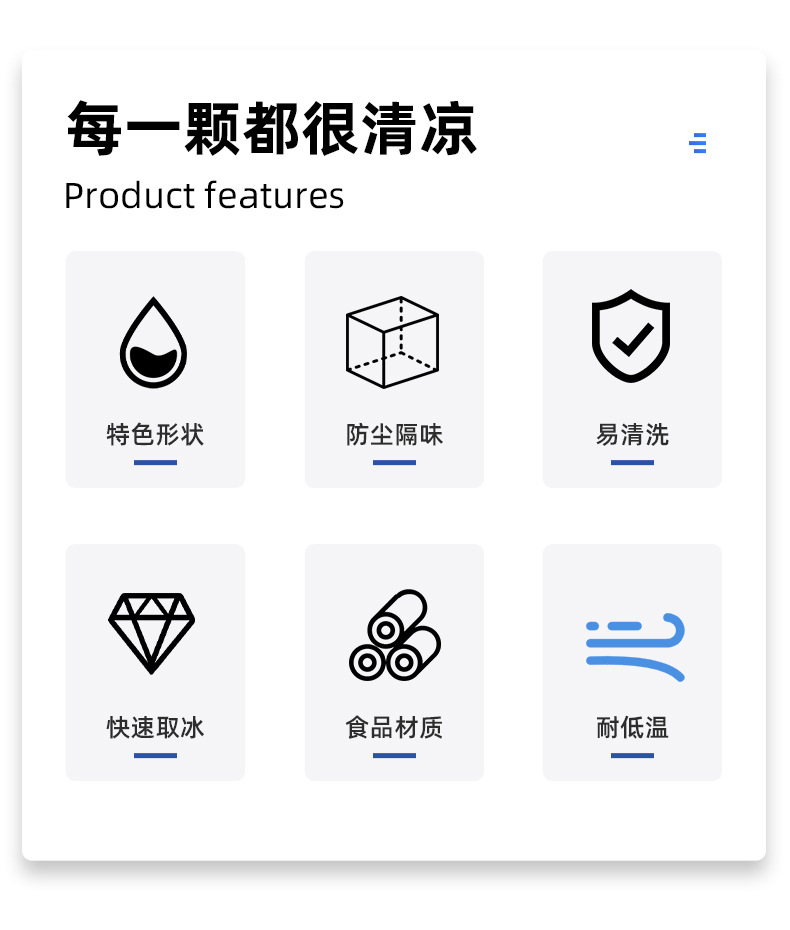 每一颗都很清凉

Product features

特色形状

防尘隔味

易清洗

快速取冰

食品材质

耐低温