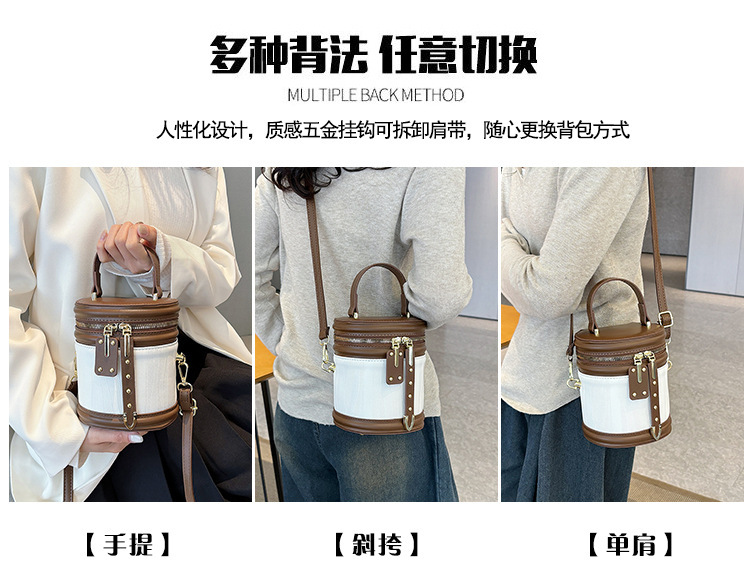 多种背法 任意切换

MULTIPLE BACK METHOD

人性化设计，质感五金挂钩可拆卸肩带，随心更换背包方式

【手提】

【斜挎】

【单肩】