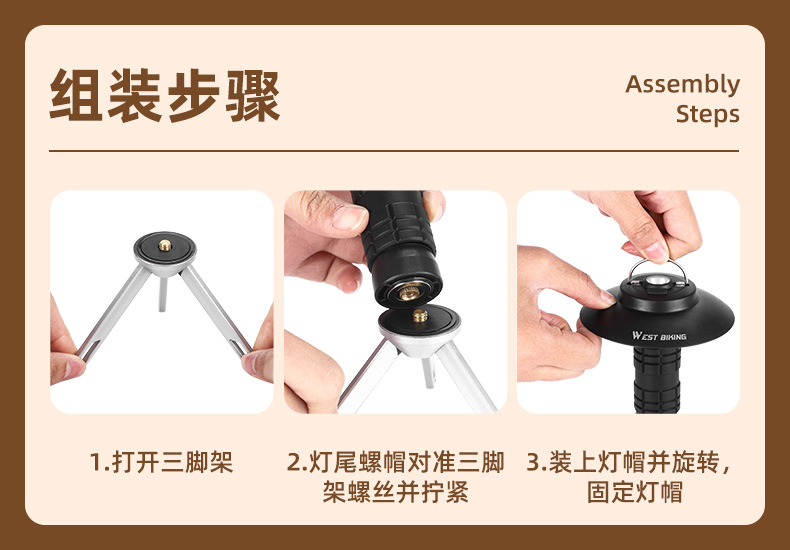 组装步骤

Assembly Steps

WEST BIKING

1.打开三脚架

2.灯尾螺帽对准三脚架螺丝并拧紧

3.装上灯帽并旋转，固定灯帽