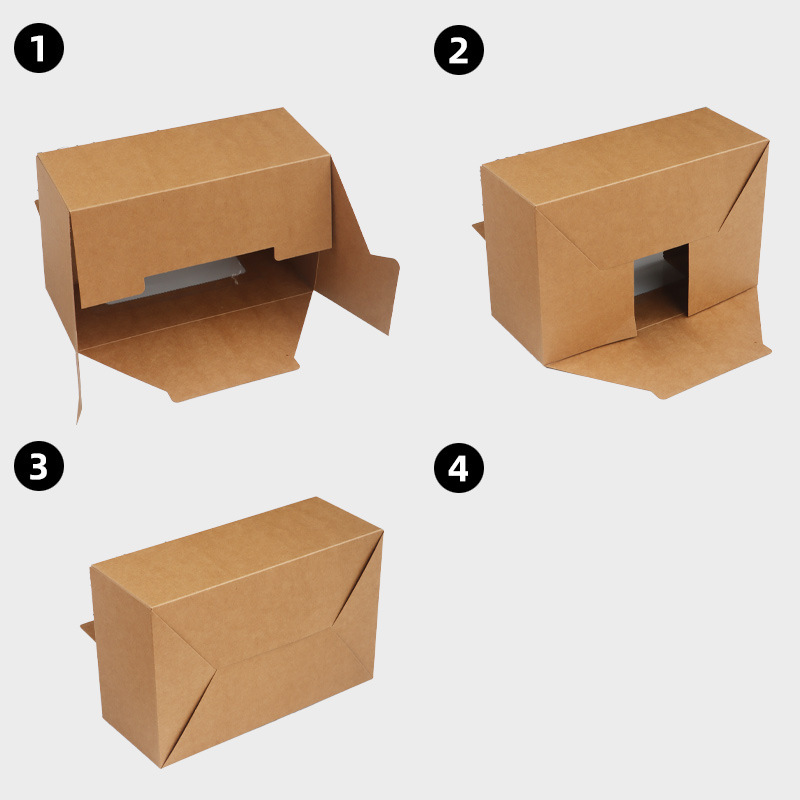 1

2

3

4