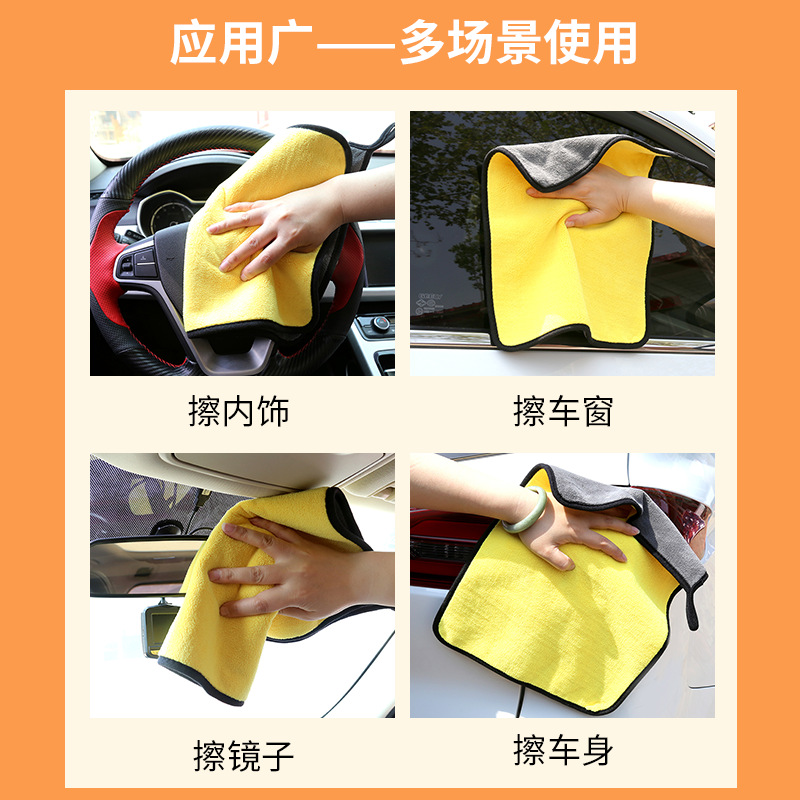 应用广——多场景使用

擦内饰

擦车窗

擦镜子

擦车身