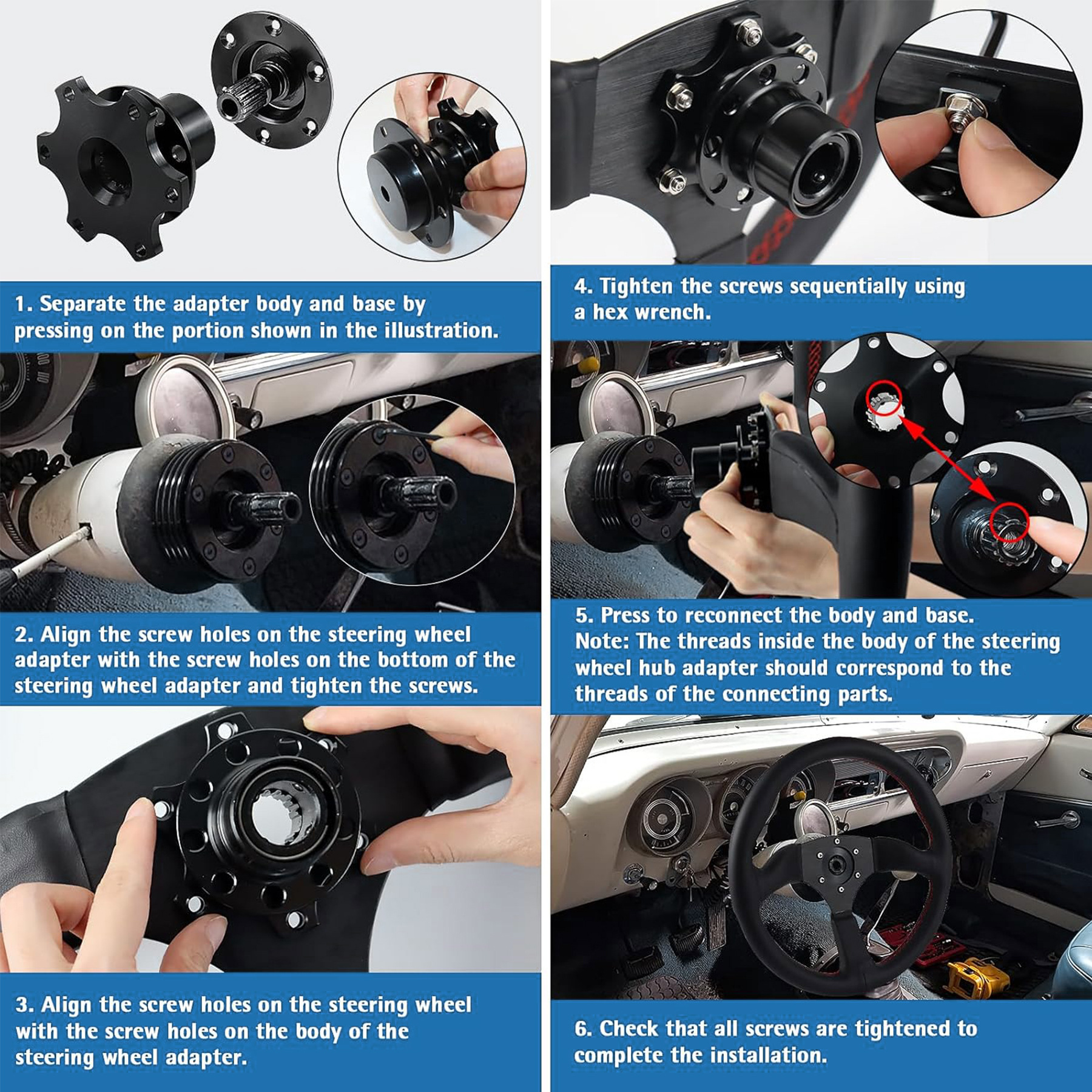 1. Separate the adapter body and base by pressing on the portion shown in the illustration.

2. Align the screw holes on the steering wheel adapter with the screw holes on the bottom of the steering wheel adapter and tighten the screws.

3. Align the screw holes on the steering wheel with the screw holes on the body of the steering wheel adapter.

4. Tighten the screws sequentially using a hex wrench.

5. Press to reconnect the body and base.
Note: The threads inside the body of the steering wheel hub adapter should correspond to the threads of the connecting parts.

6. Check that all screws are tightened to complete the installation.