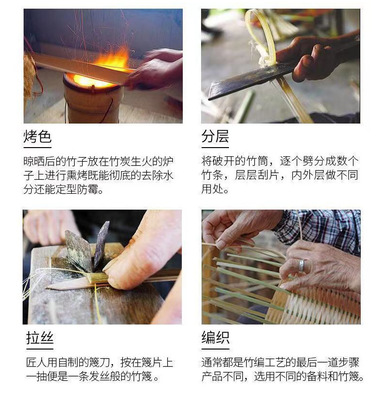 烤色

晾晒后的竹子放在竹炭生火的炉子上进行熏烤既能彻底的去除水分还能定型防霉。

分层

将破开的竹筒，逐个劈分成数个竹条，层层刮片，内外层做不同用处。

拉丝

匠人用自制的篾刀，按在篾片上一抽便是一条发丝般的竹篾。

编织

通常都是竹编工艺的最后一道步骤产品不同，选用不同的备料和竹篾。