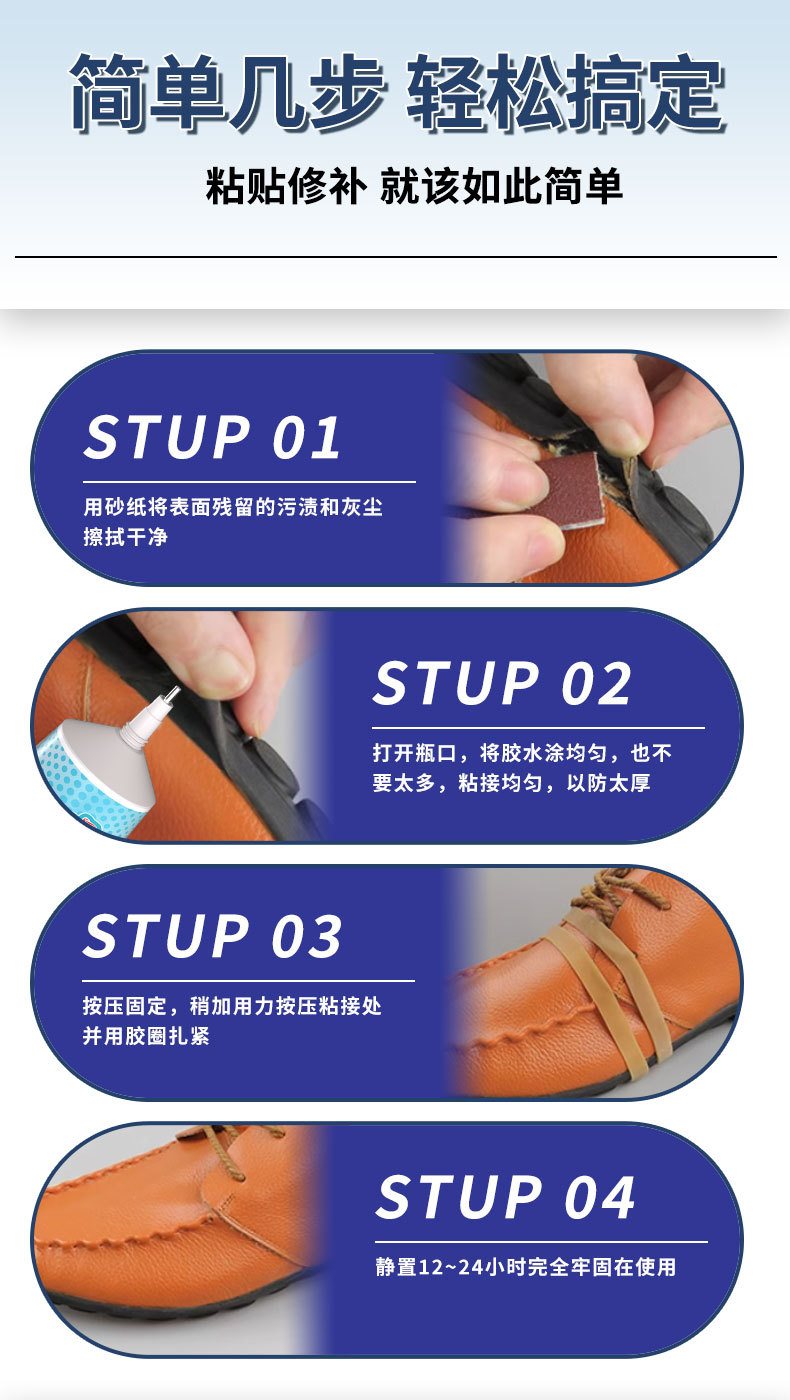 简单几步 轻松搞定

粘贴修补 就该如此简单

STUP 01

用砂纸将表面残留的污渍和灰尘擦拭干净

STUP 02

打开瓶口，将胶水涂均匀，也不要太多，粘接均匀，以防太厚

STUP 03

按压固定，稍加用力按压粘接处并用胶圈扎紧

STUP 04

静置12~24小时完全牢固在使用