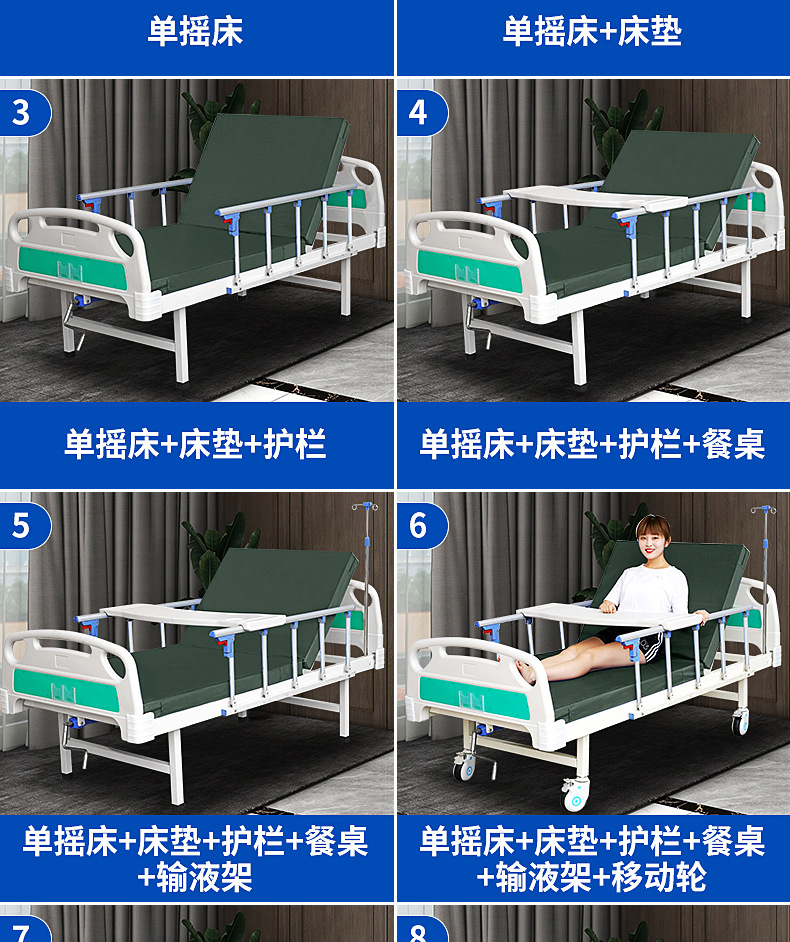 单摇床

单摇床+床垫

3

4

单摇床+床垫+护栏

单摇床+床垫+护栏+餐桌

5

6

单摇床+床垫+护栏+餐桌+输液架

单摇床+床垫+护栏+餐桌+输液架+移动轮

7

8