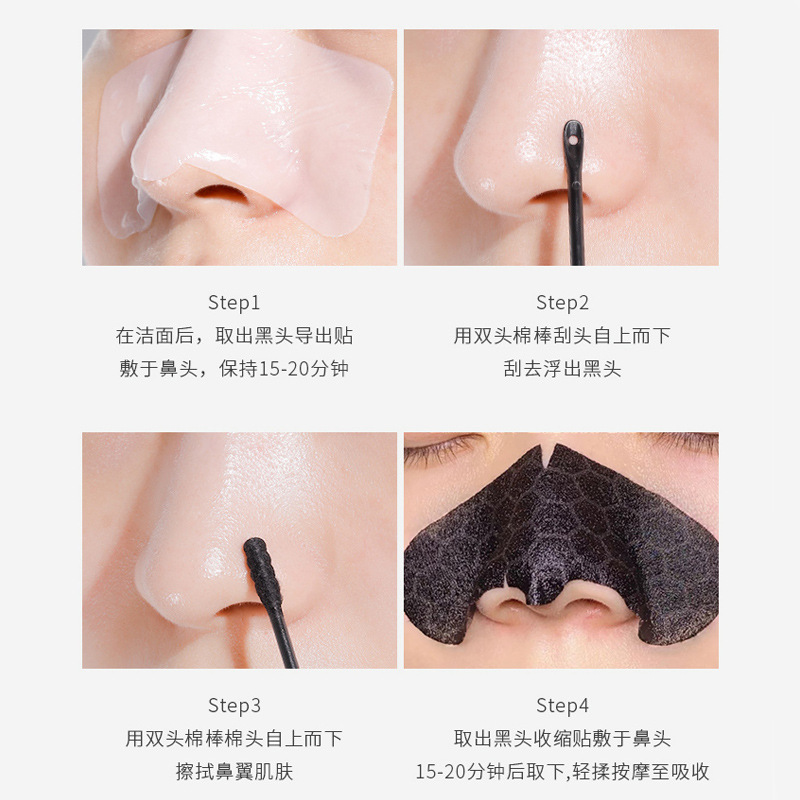 Step1
在洁面后，取出黑头导出贴
敷于鼻头，保持15-20分钟

Step2
用双头棉棒刮头自上而下
刮去浮出黑头

Step3
用双头棉棒棉头自上而下
擦拭鼻翼肌肤

Step4
取出黑头收缩贴敷于鼻头
15-20分钟后取下,轻揉按摩至吸收