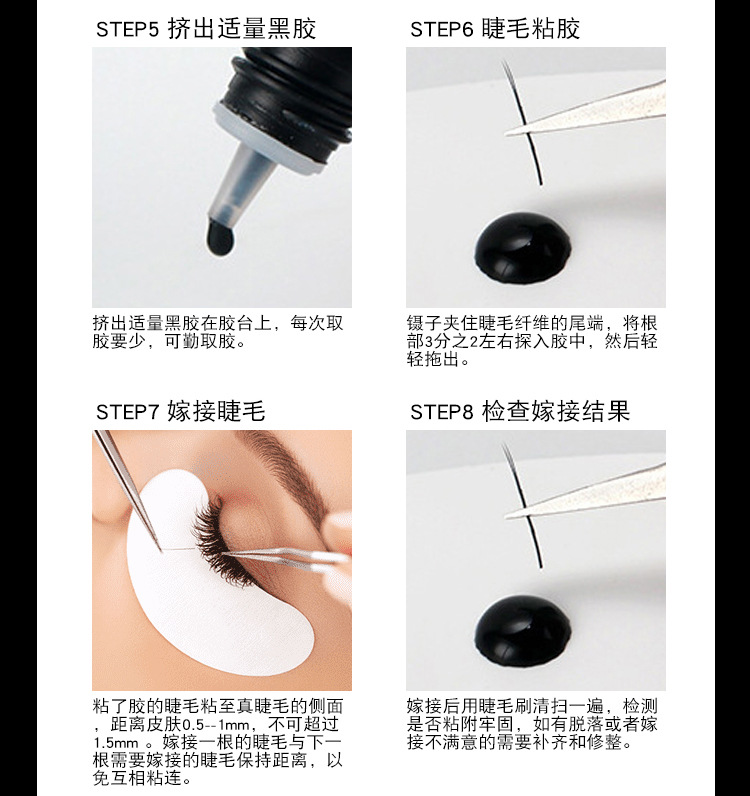 STEP5 挤出适量黑胶

挤出适量黑胶在胶台上，每次取胶要少，可勤取胶。

STEP6 睫毛粘胶

镊子夹住睫毛纤维的尾端，将根部3分之2左右探入胶中，然后轻轻拖出。

STEP7 嫁接睫毛

粘了胶的睫毛粘至真睫毛的侧面，距离皮肤0.5--1mm，不可超过1.5mm 。嫁接一根的睫毛与下一根需要嫁接的睫毛保持距离，以免互相粘连。

STEP8 检查嫁接结果

嫁接后用睫毛刷清扫一遍，检测是否粘附牢固，如有脱落或者嫁接不满意的需要补齐和修整。