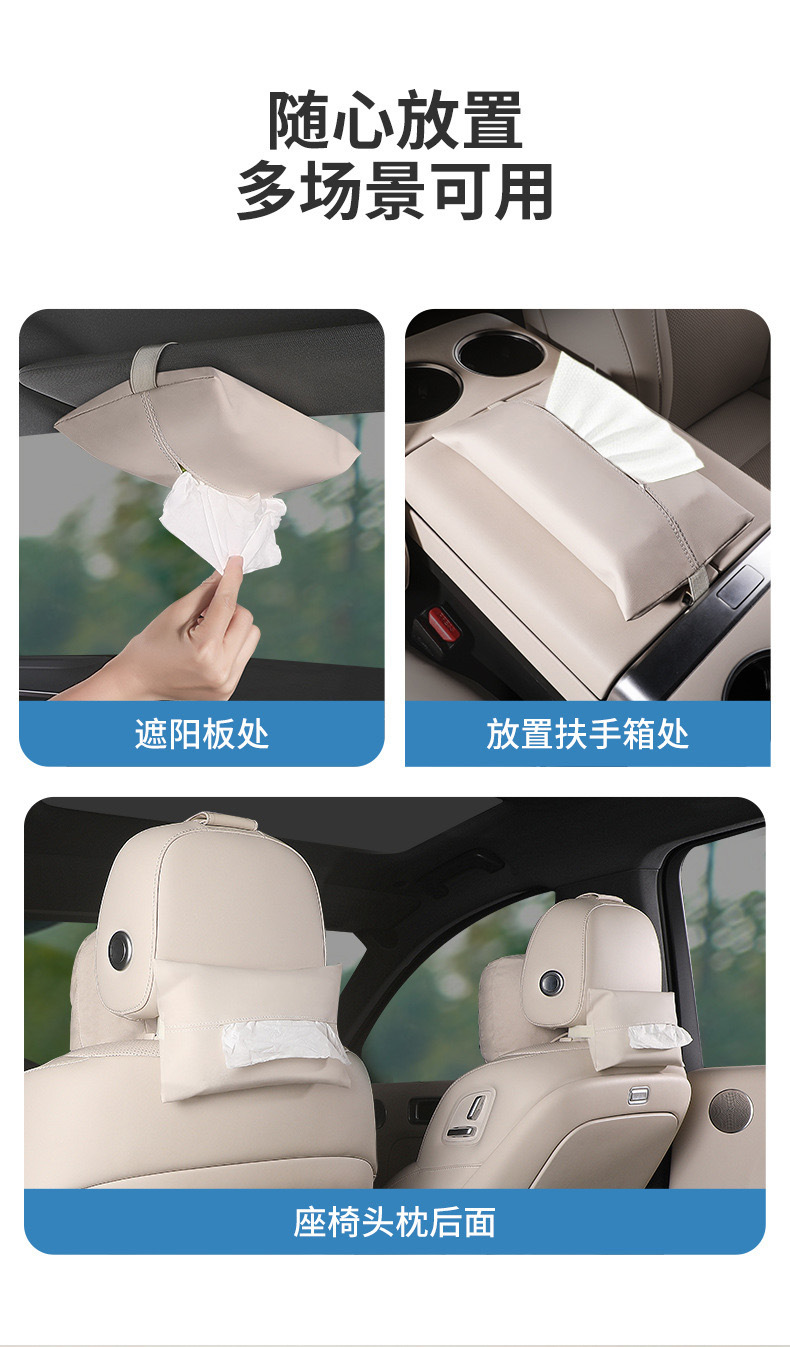 随心放置
多场景可用

遮阳板处

放置扶手箱处

座椅头枕后面