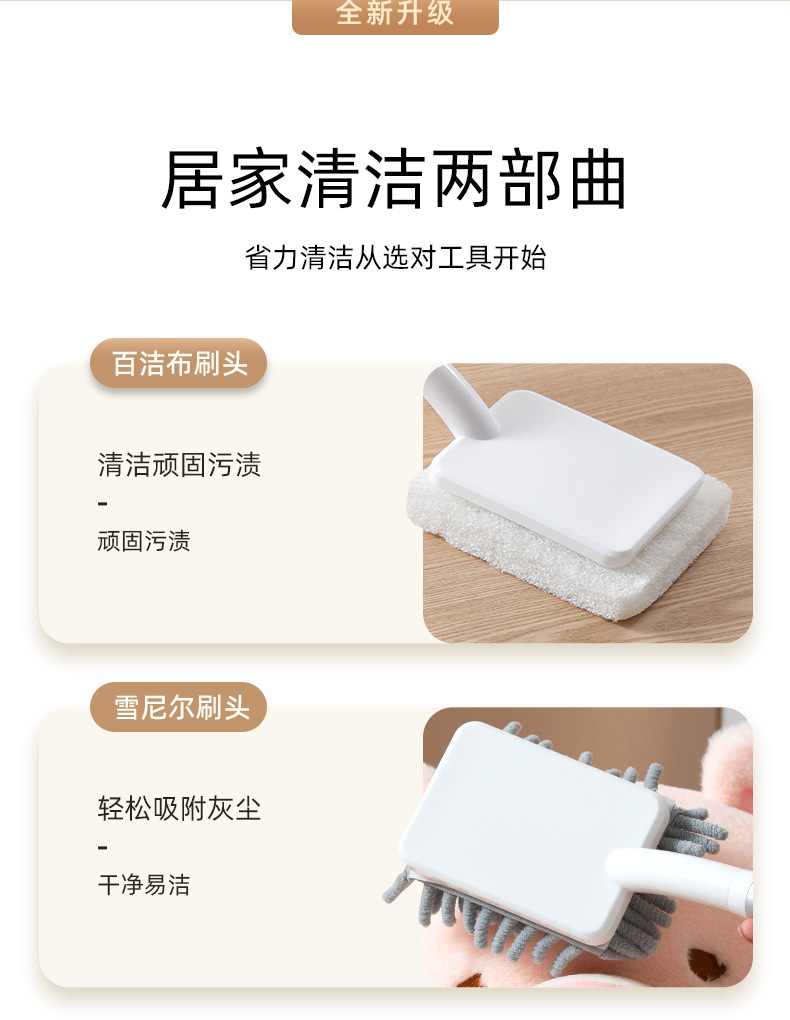 全新升级

居家清洁两部曲

省力清洁从选对工具开始

百洁布刷头

清洁顽固污渍
-
顽固污渍

雪尼尔刷头

轻松吸附灰尘
-
干净易洁