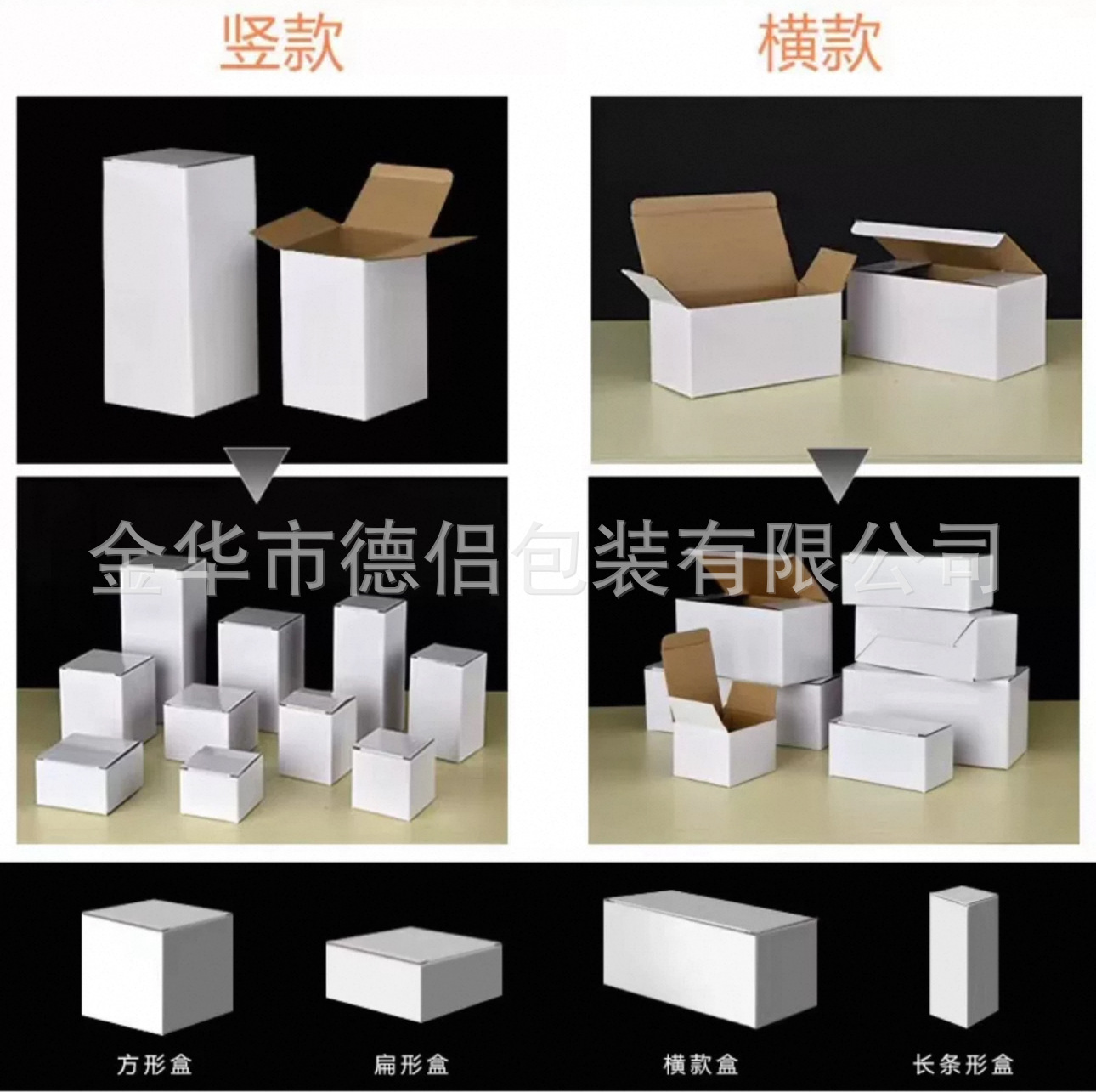 竖款

横款

金华市德侣包装有限公司

方形盒

扁形盒

横款盒

长条形盒