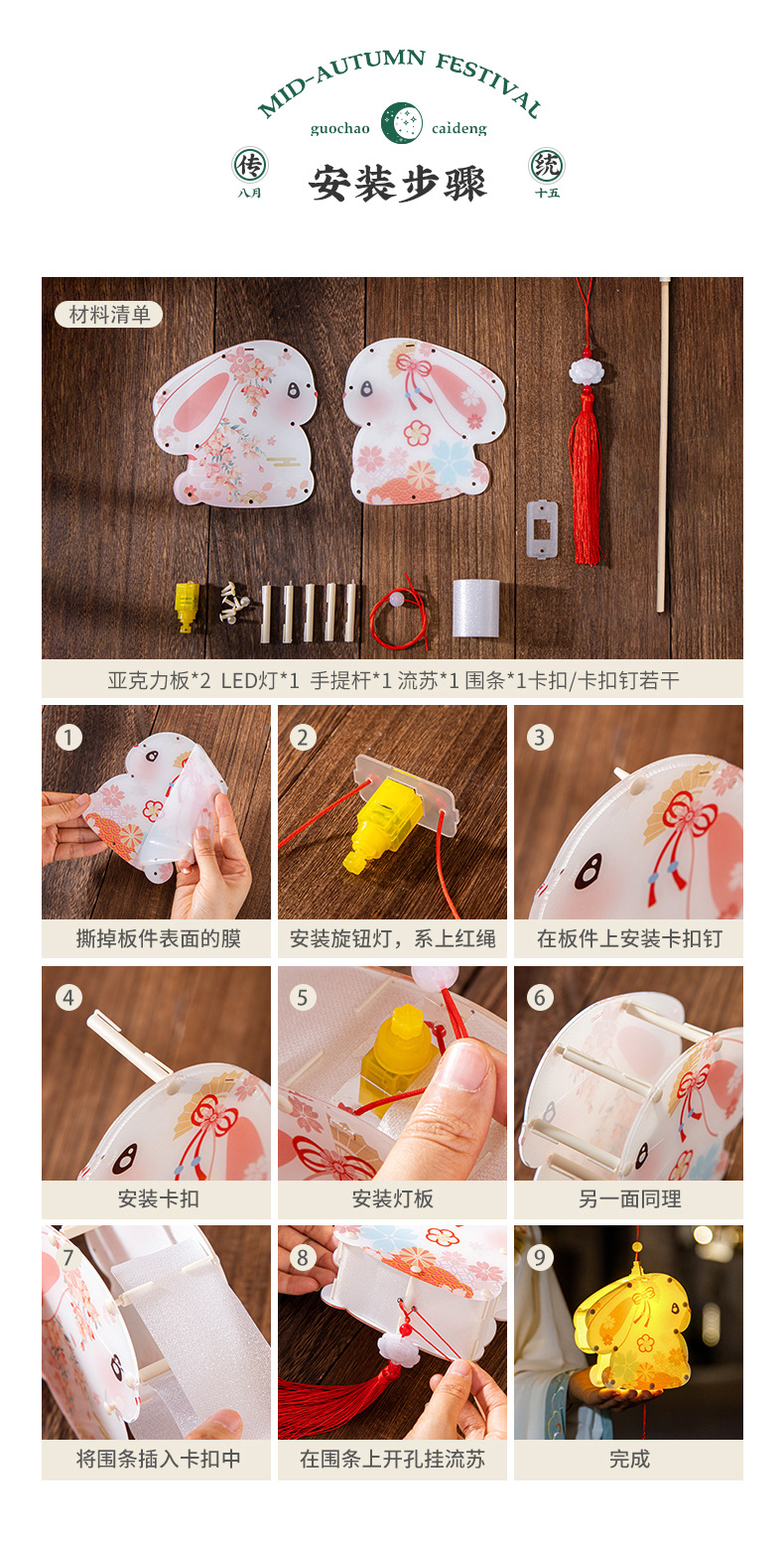 MID-AUTUMN FESTIVAL
guochao caideng

传 八月
安装步骤
统 十五

材料清单

亚克力板*2 LED灯*1 手提杆*1 流苏*1 围条*1卡扣/卡扣钉若干

1
撕掉板件表面的膜

2
安装旋钮灯，系上红绳

3
在板件上安装卡扣钉

4
安装卡扣

5
安装灯板

6
另一面同理

7
将围条插入卡扣中

8
在围条上开孔挂流苏

9
完成