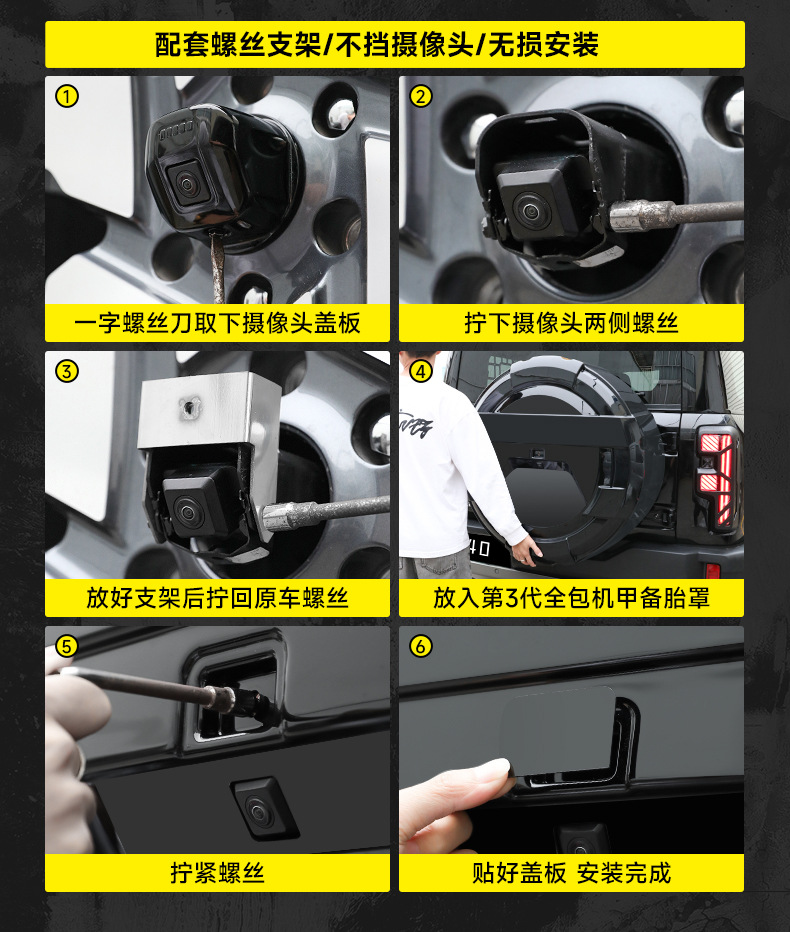 配套螺丝支架/不挡摄像头/无损安装

①
一字螺丝刀取下摄像头盖板

②
拧下摄像头两侧螺丝

③
放好支架后拧回原车螺丝

④
放入第3代全包机甲备胎罩

⑤
拧紧螺丝

⑥
贴好盖板 安装完成