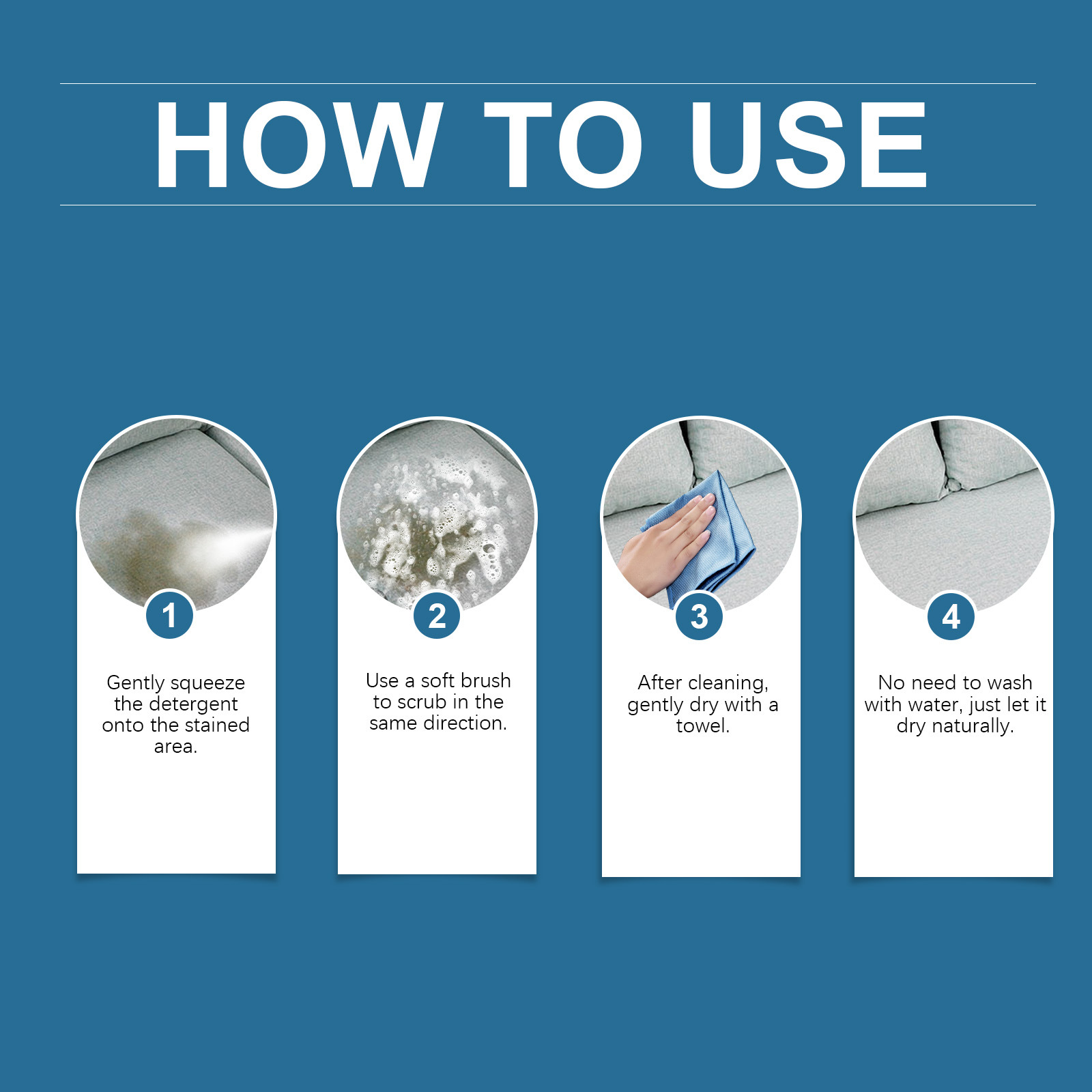 HOW TO USE

1

Gently squeeze the detergent onto the stained area.

2

Use a soft brush to scrub in the same direction.

3

After cleaning, gently dry with a towel.

4

No need to wash with water, just let it dry naturally.