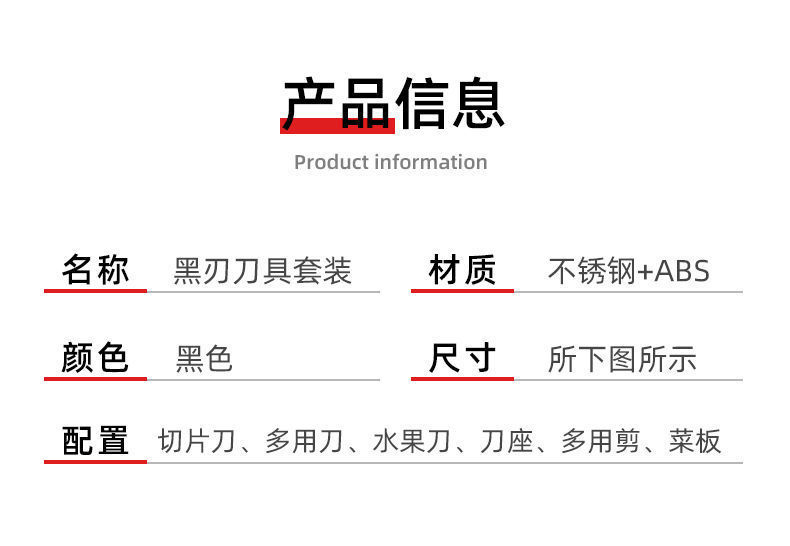 产品信息

Product information

名称 黑刃刀具套装

材质 不锈钢+ABS

颜色 黑色

尺寸 所下图所示

配置 切片刀、多用刀、水果刀、刀座、多用剪、菜板