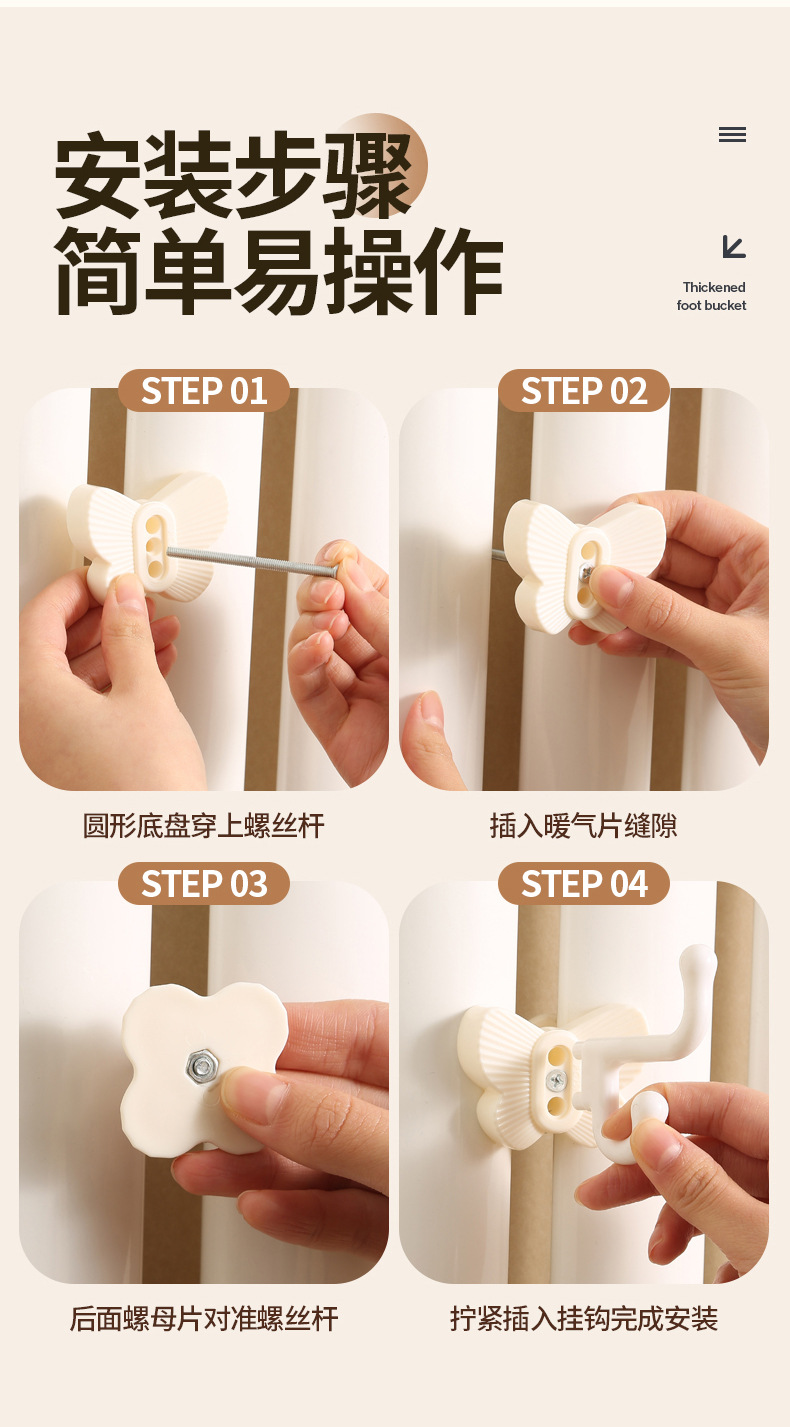 安装步骤
简单易操作

Thickened foot bucket

STEP 01

圆形底盘穿上螺丝杆

STEP 02

插入暖气片缝隙

STEP 03

后面螺母片对准螺丝杆

STEP 04

拧紧插入挂钩完成安装