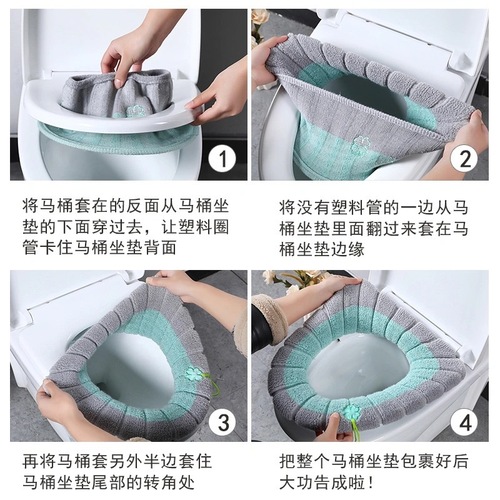 1

将马桶套在的反面从马桶坐垫的下面穿过去，让塑料圈管卡住马桶坐垫背面

2

将没有塑料管的一边从马桶坐垫里面翻过来套在马桶坐垫边缘

3

再将马桶套另外半边套住马桶坐垫尾部的转角处

4

把整个马桶坐垫包裹好后大功告成啦！