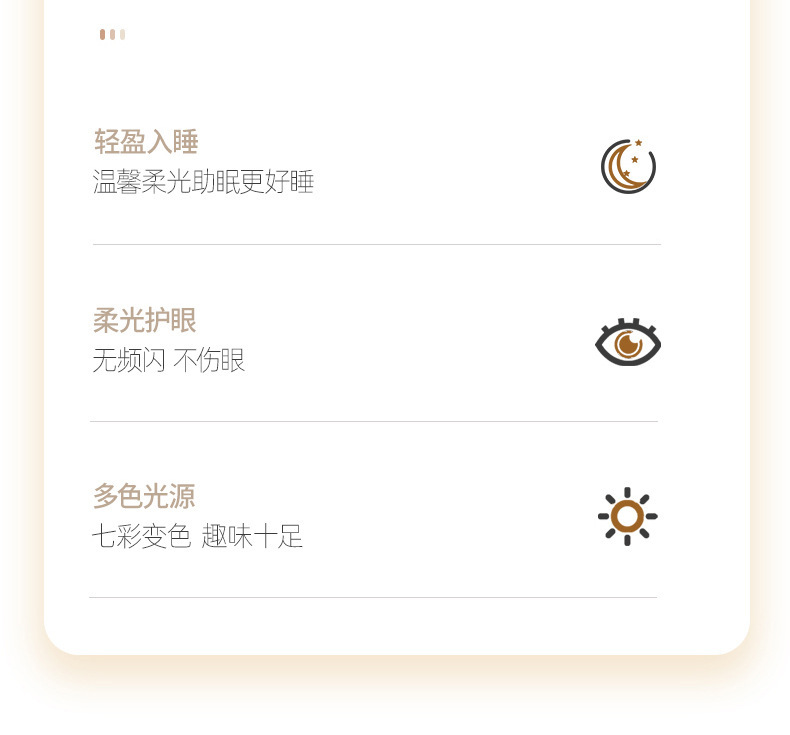 轻盈入睡
温馨柔光助眠更好睡

柔光护眼
无频闪 不伤眼

多色光源
七彩变色 趣味十足