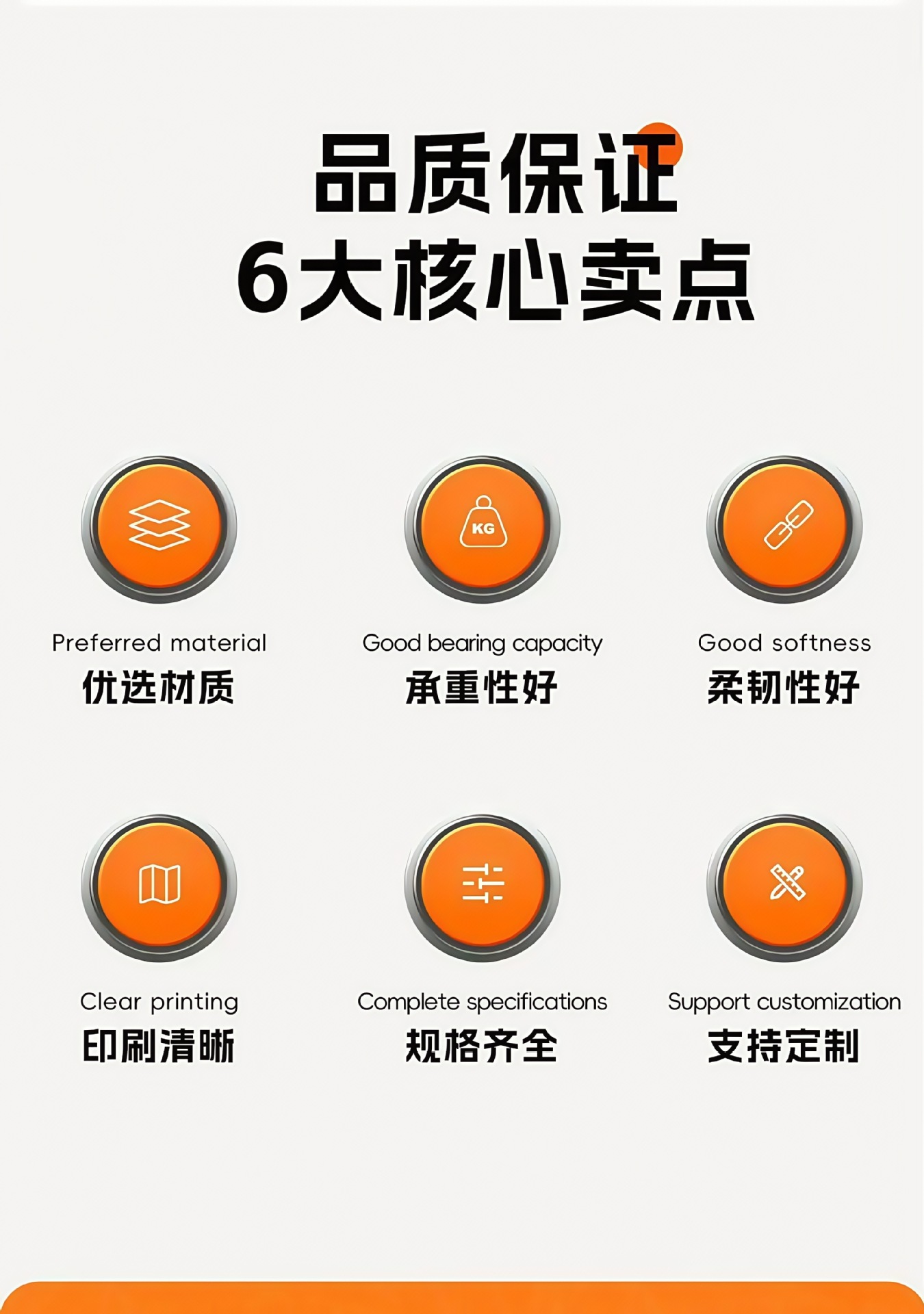 品质保证
6大核心卖点

KG

Preferred material
优选材质

Good bearing capacity
承重性好

Good softness
柔韧性好

Clear printing
印刷清晰

Complete specifications
规格齐全

Support customization
支持定制