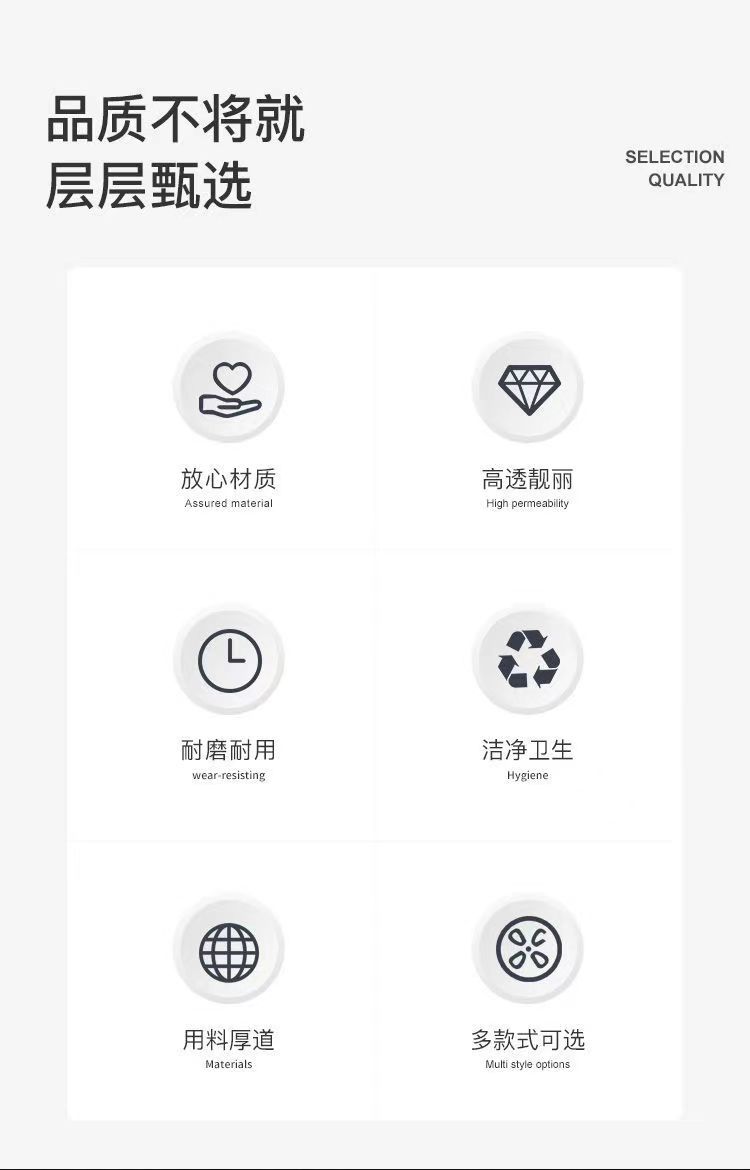 品质不将就
层层甄选

SELECTION
QUALITY

放心材质
Assured material

高透靓丽
High permeability

耐磨耐用
wear-resisting

洁净卫生
Hygiene

用料厚道
Materials

多款式可选
Multi style options