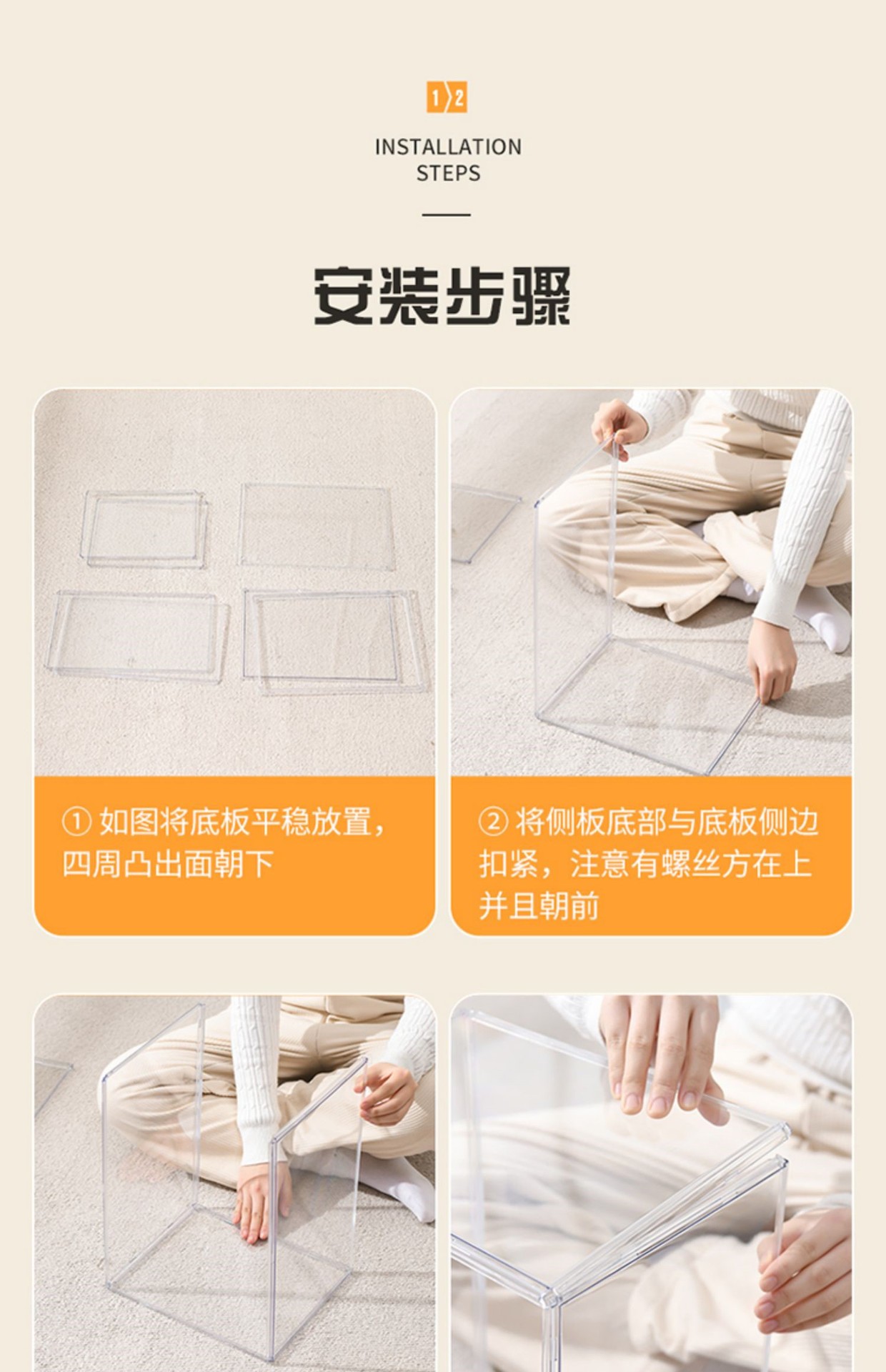 1 2

INSTALLATION STEPS

安装步骤

① 如图将底板平稳放置，四周凸出面朝下

② 将侧板底部与底板侧边扣紧，注意有螺丝方在上并且朝前