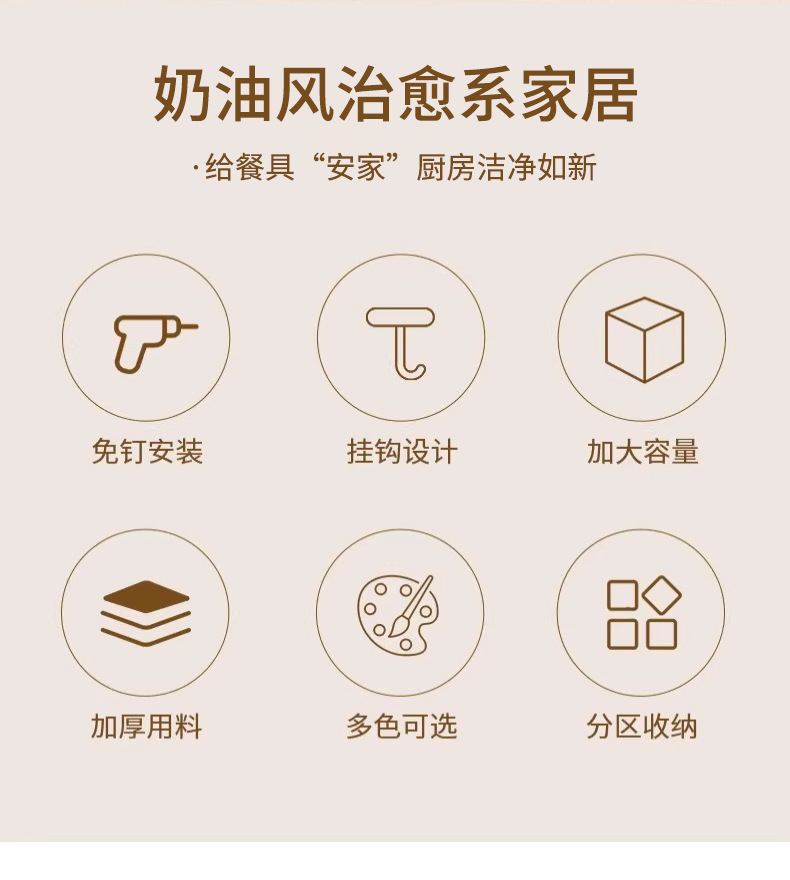 奶油风治愈系家居

·给餐具“安家”厨房洁净如新

免钉安装

挂钩设计

加大容量

加厚用料

多色可选

分区收纳