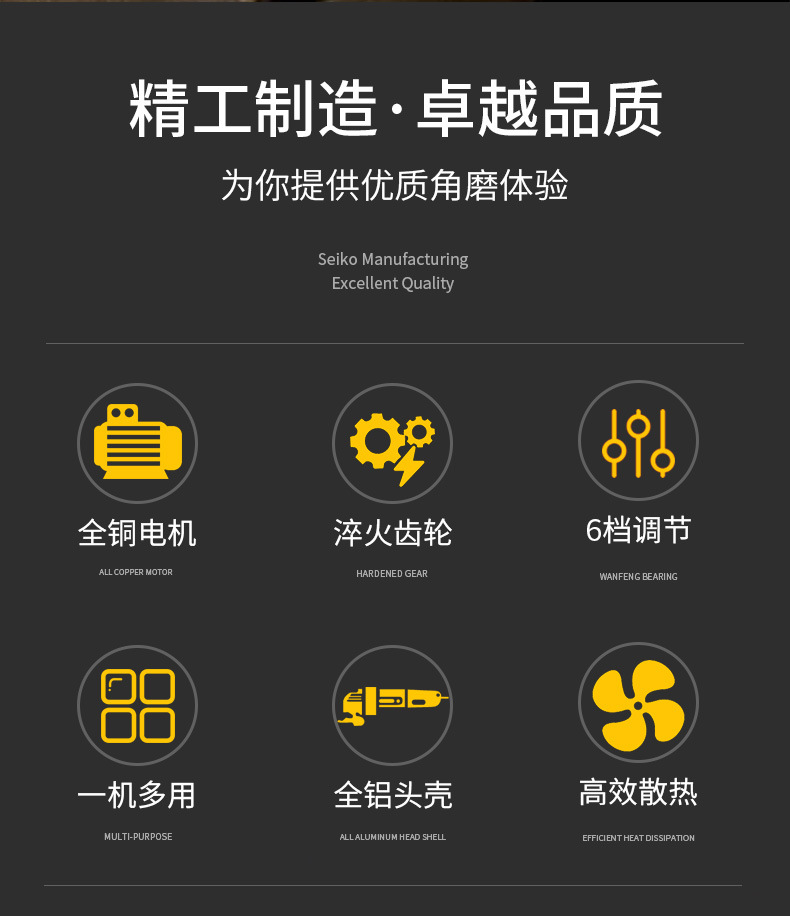 精工制造·卓越品质

为你提供优质角磨体验

Seiko Manufacturing
Excellent Quality

全铜电机

ALL COPPER MOTOR

淬火齿轮

HARDENED GEAR

6档调节

WANFENG BEARING

一机多用

MULTI-PURPOSE

全铝头壳

ALL ALUMINUM HEAD SHELL

高效散热

EFFICIENT HEAT DISSIPATION