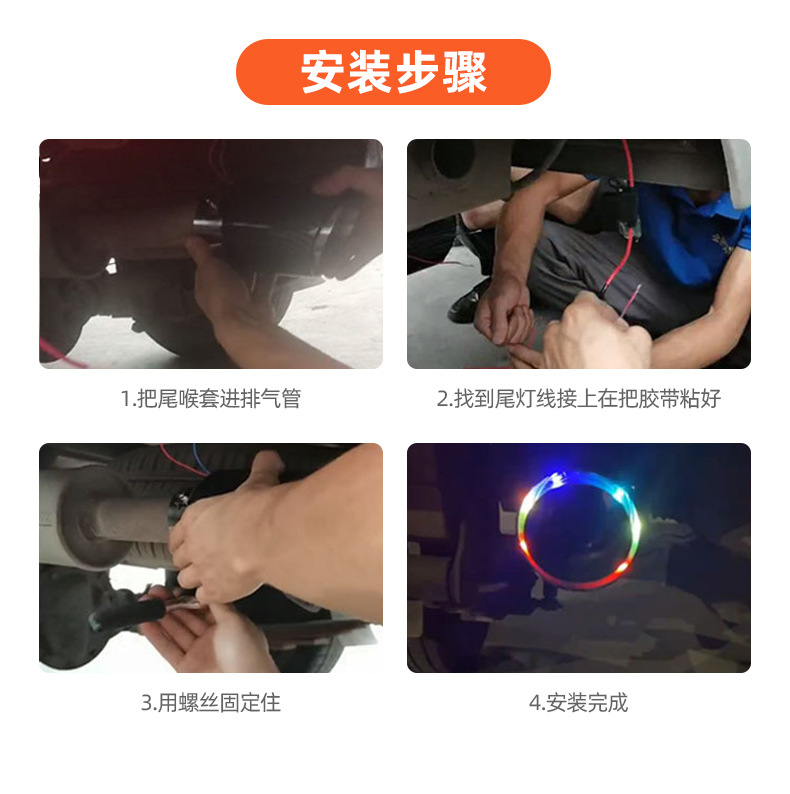 安装步骤

1.把尾喉套进排气管

2.找到尾灯线接上在把胶带粘好

3.用螺丝固定住

4.安装完成