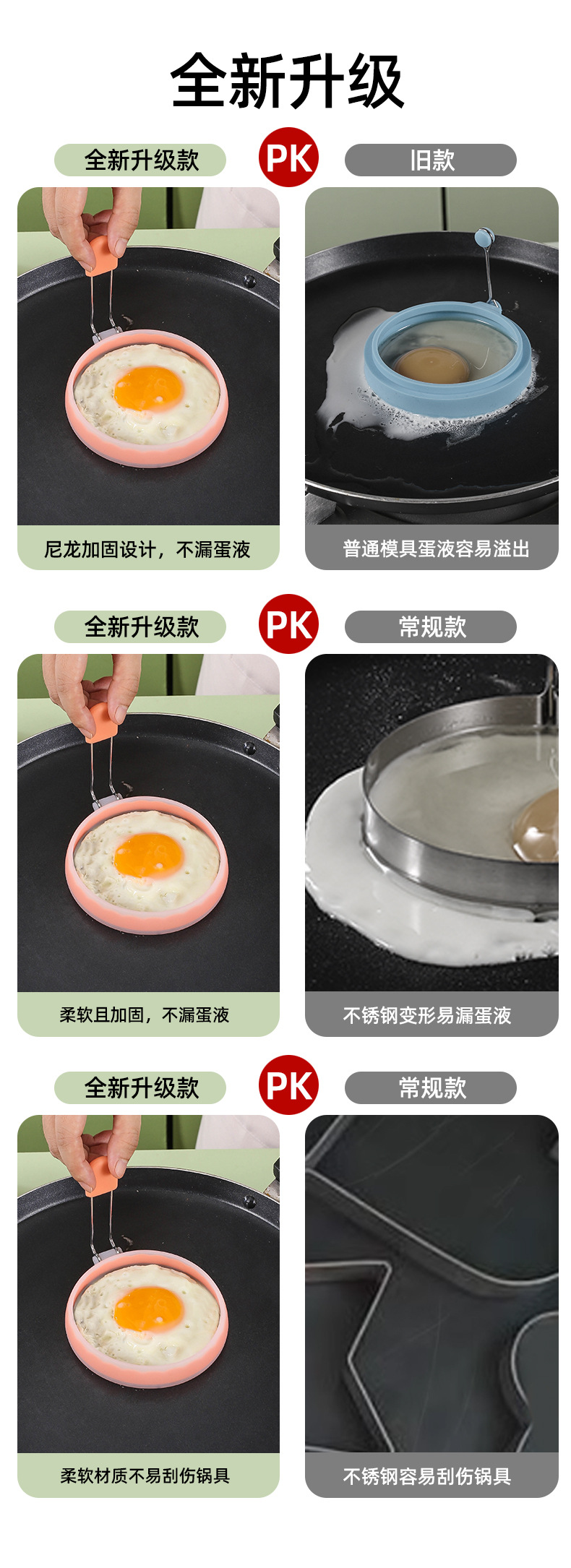 全新升级

全新升级款

PK

旧款

尼龙加固设计，不漏蛋液

普通模具蛋液容易溢出

全新升级款

PK

常规款

柔软且加固，不漏蛋液

不锈钢变形易漏蛋液

全新升级款

PK

常规款

柔软材质不易刮伤锅具

不锈钢容易刮伤锅具