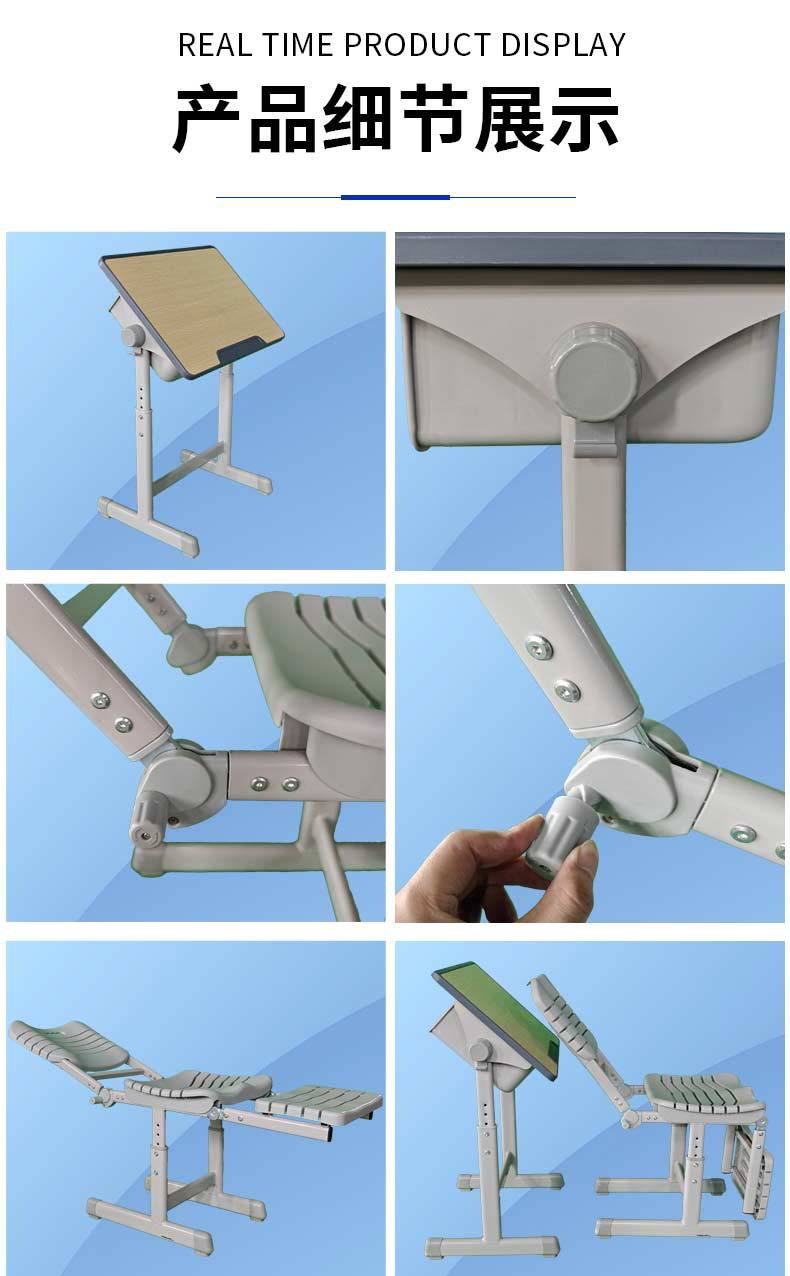 REAL TIME PRODUCT DISPLAY

产品细节展示