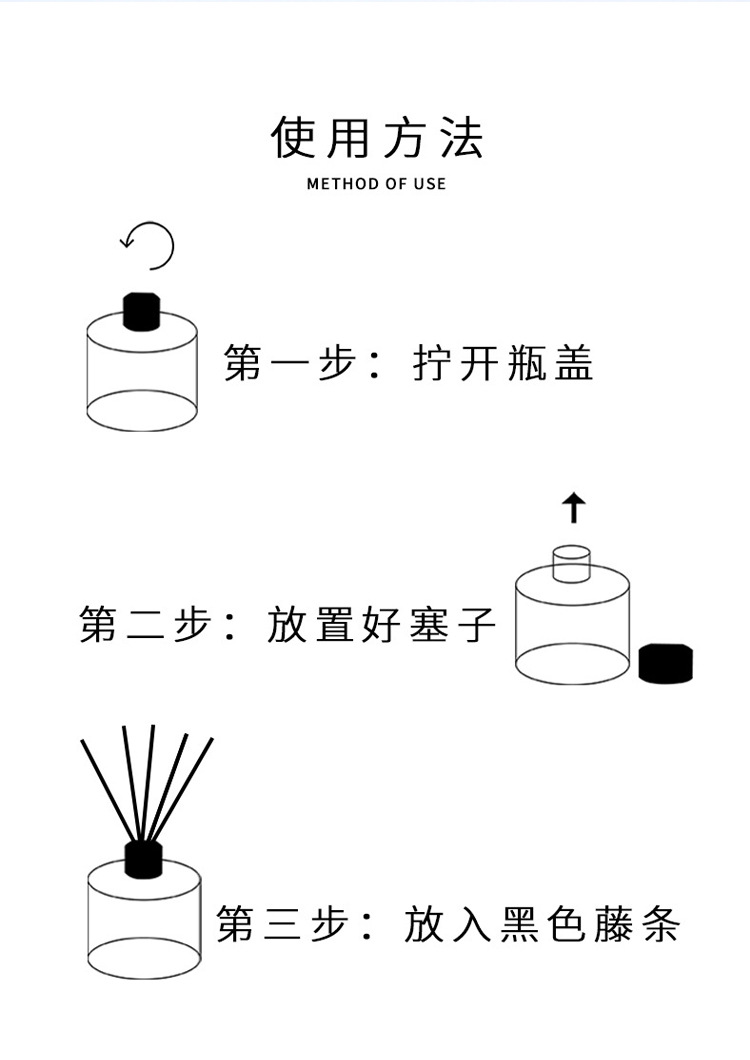 使用方法
METHOD OF USE

第一步：拧开瓶盖

第二步：放置好塞子

第三步：放入黑色藤条