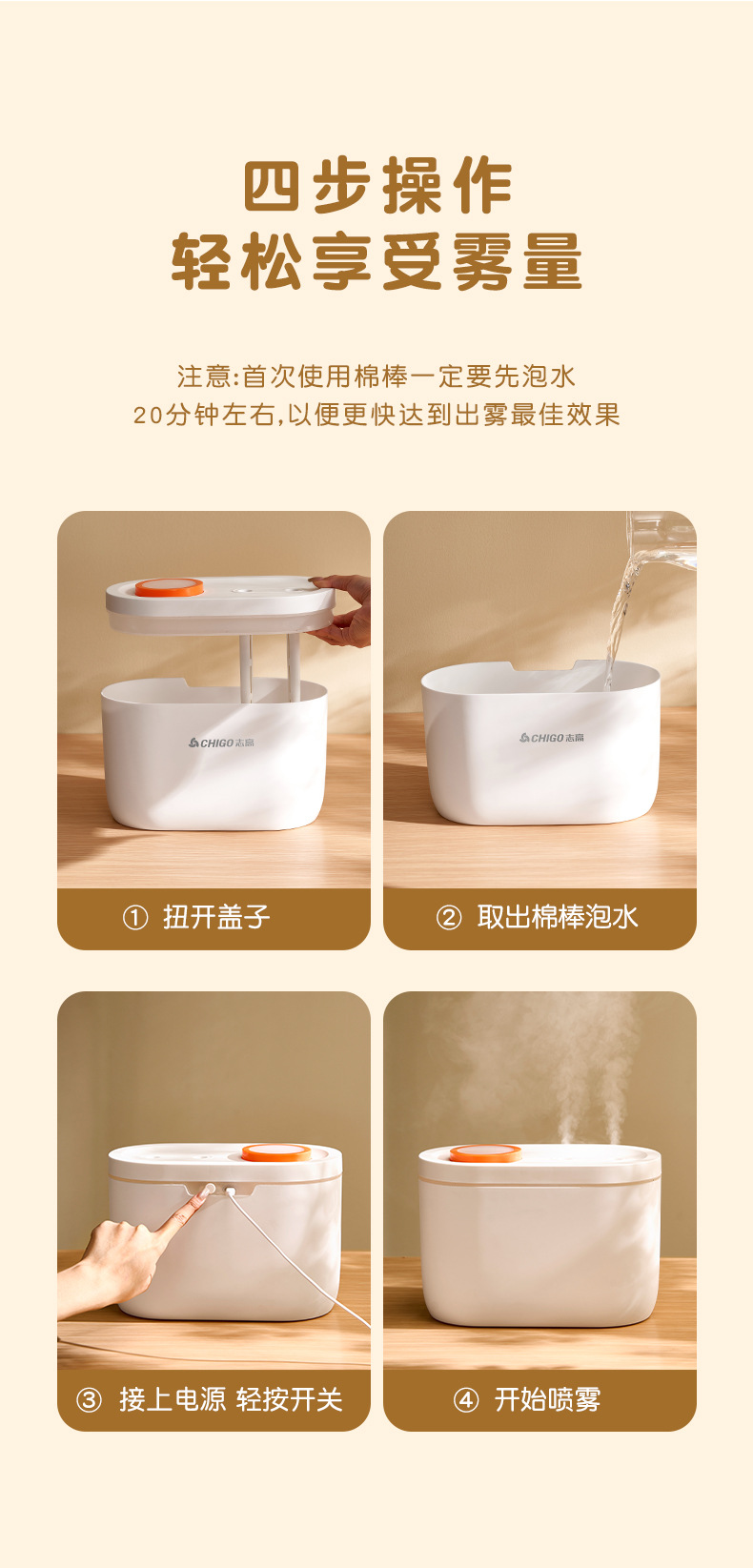 四步操作
轻松享受雾量

注意:首次使用棉棒一定要先泡水
20分钟左右,以便更快达到出雾最佳效果

CHIGO志高

① 扭开盖子

CHIGO志高

② 取出棉棒泡水

③ 接上电源 轻按开关

④ 开始喷雾