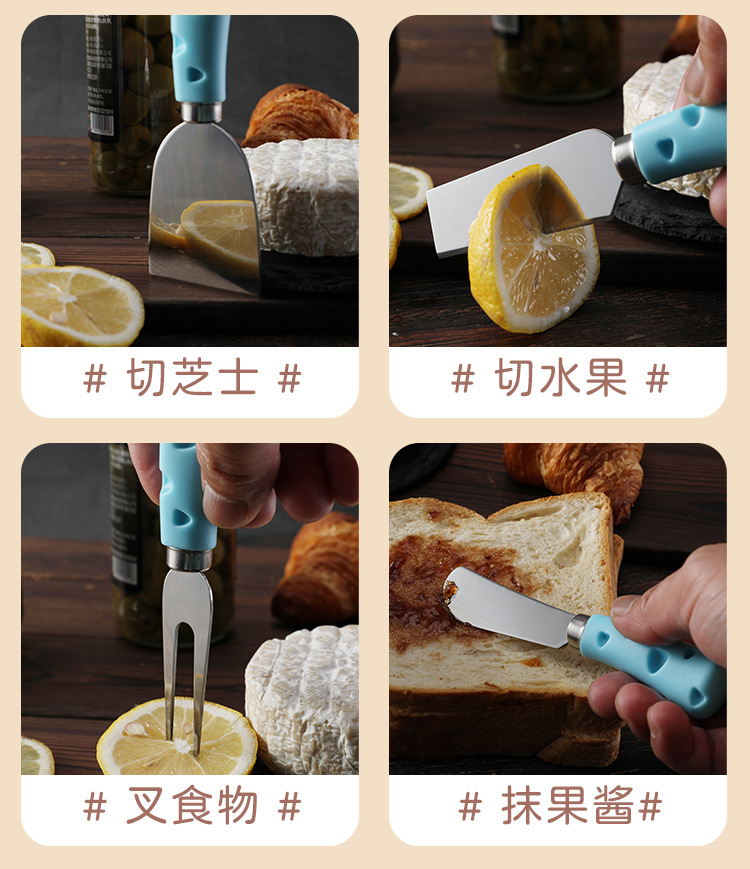 # 切芝士 #

# 切水果 #

# 叉食物 #

# 抹果酱#