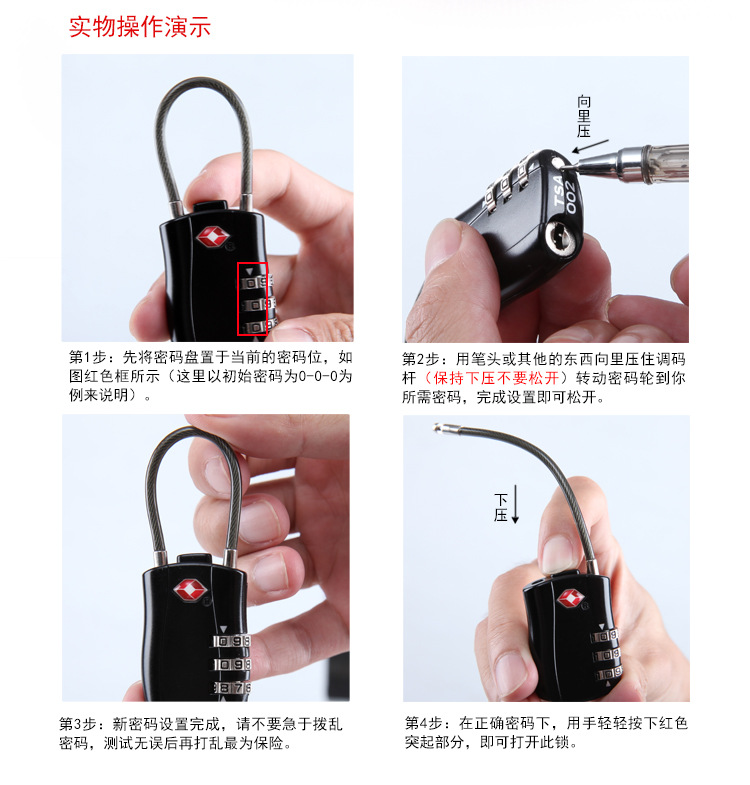 实物操作演示

第1步：先将密码盘置于当前的密码位，如图红色框所示（这里以初始密码为0-0-0为例来说明）。

向里压

TSA 002

第2步：用笔头或其他的东西向里压住调码杆（保持下压不要松开）转动密码轮到你所需密码，完成设置即可松开。

第3步：新密码设置完成，请不要急于拨乱密码，测试无误后再打乱最为保险。

下压

第4步：在正确密码下，用手轻轻按下红色突起部分，即可打开此锁。