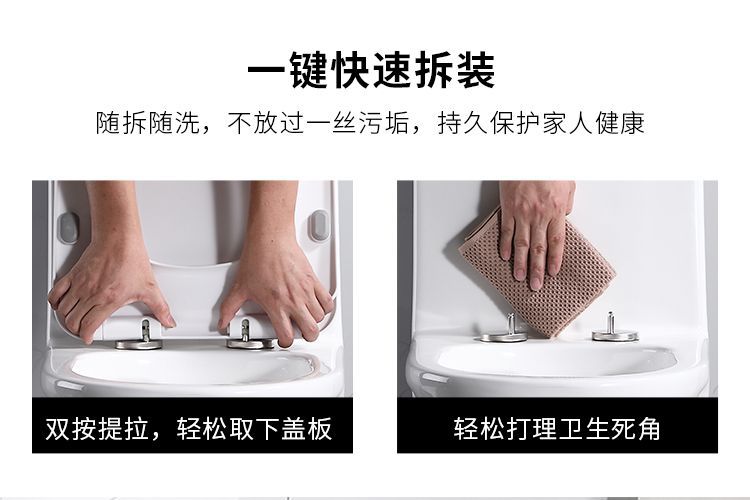 一键快速拆装

随拆随洗，不放过一丝污垢，持久保护家人健康

双按提拉，轻松取下盖板

轻松打理卫生死角