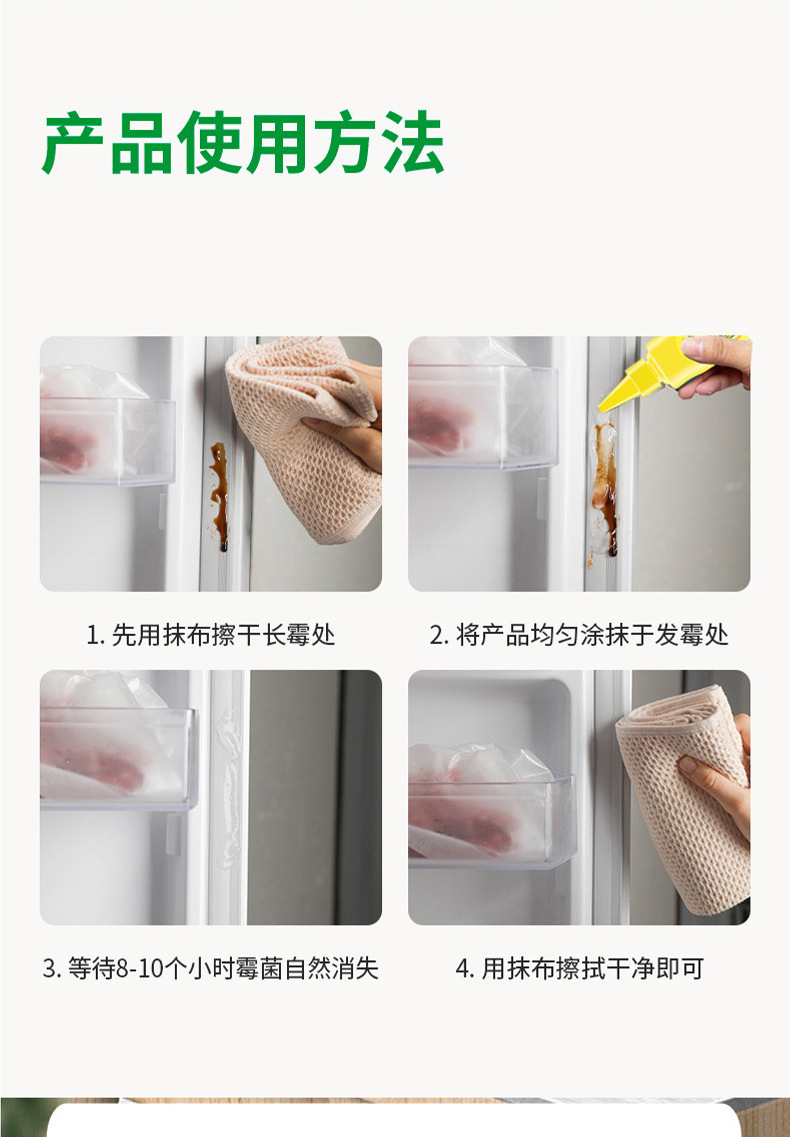 产品使用方法

1. 先用抹布擦干长霉处

2. 将产品均匀涂抹于发霉处

3. 等待8-10个小时霉菌自然消失

4. 用抹布擦拭干净即可