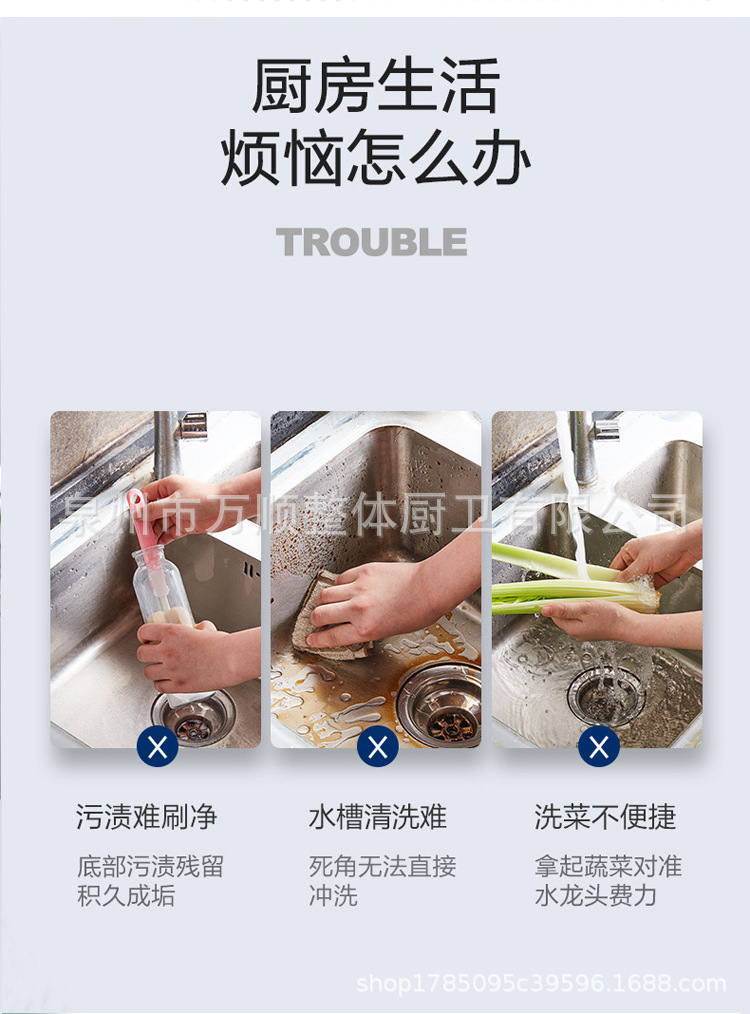 厨房生活
烦恼怎么办

TROUBLE

泉州市万顺整体厨卫有限公司

X
污渍难刷净
底部污渍残留积久成垢

X
水槽清洗难
死角无法直接冲洗

X
洗菜不便捷
拿起蔬菜对准水龙头费力

shop1785095c39596.1688.com