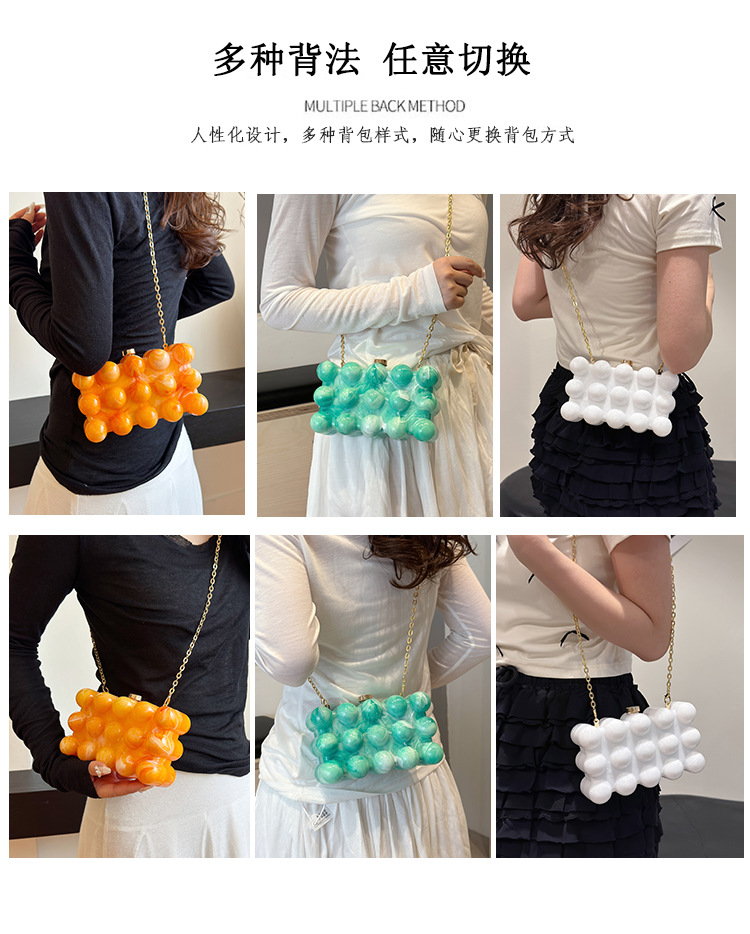 多种背法 任意切换

MULTIPLE BACK METHOD

人性化设计，多种背包样式，随心更换背包方式