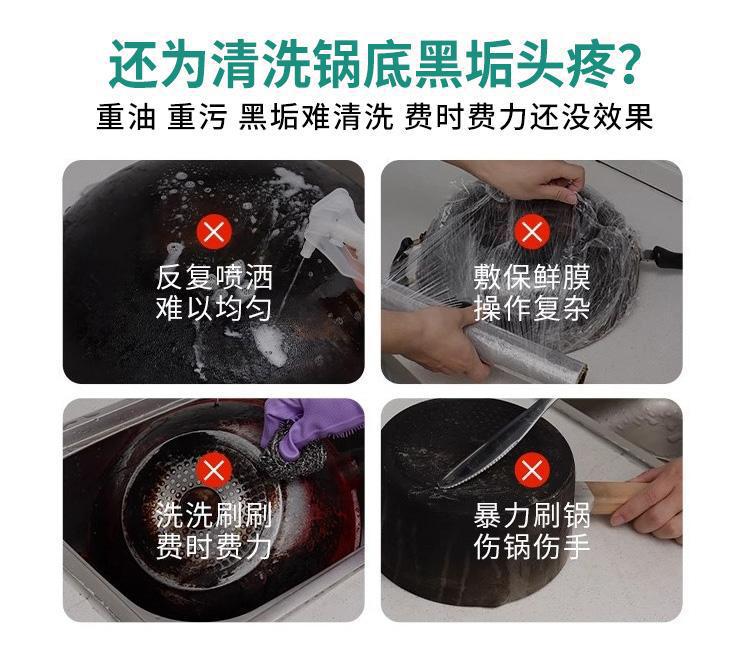 还为清洗锅底黑垢头疼?

重油 重污 黑垢难清洗 费时费力还没效果

反复喷洒
难以均匀

敷保鲜膜
操作复杂

洗洗刷刷
费时费力

暴力刷锅
伤锅伤手