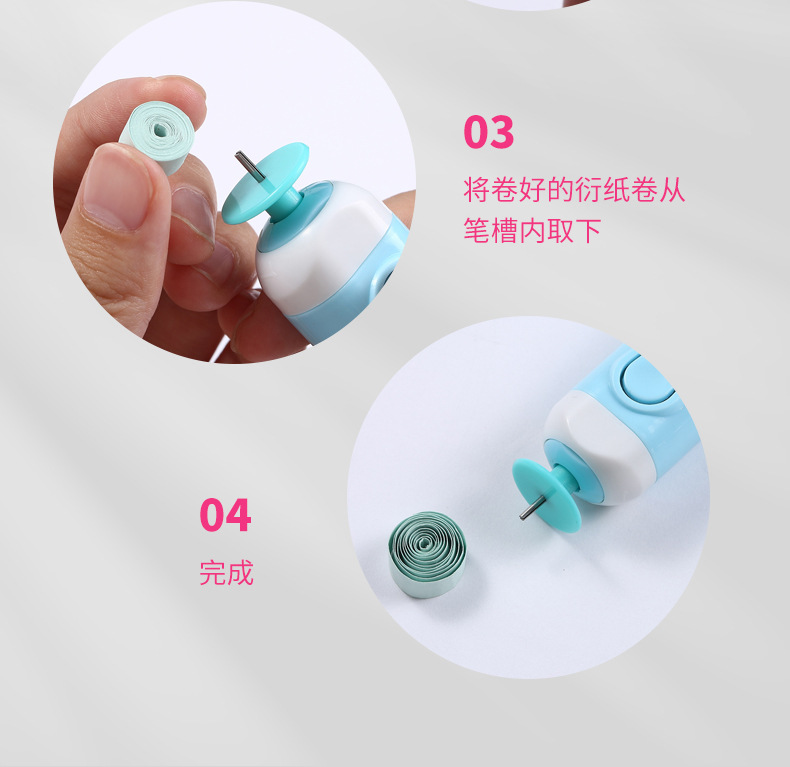 03

将卷好的衍纸卷从笔槽内取下

04

完成