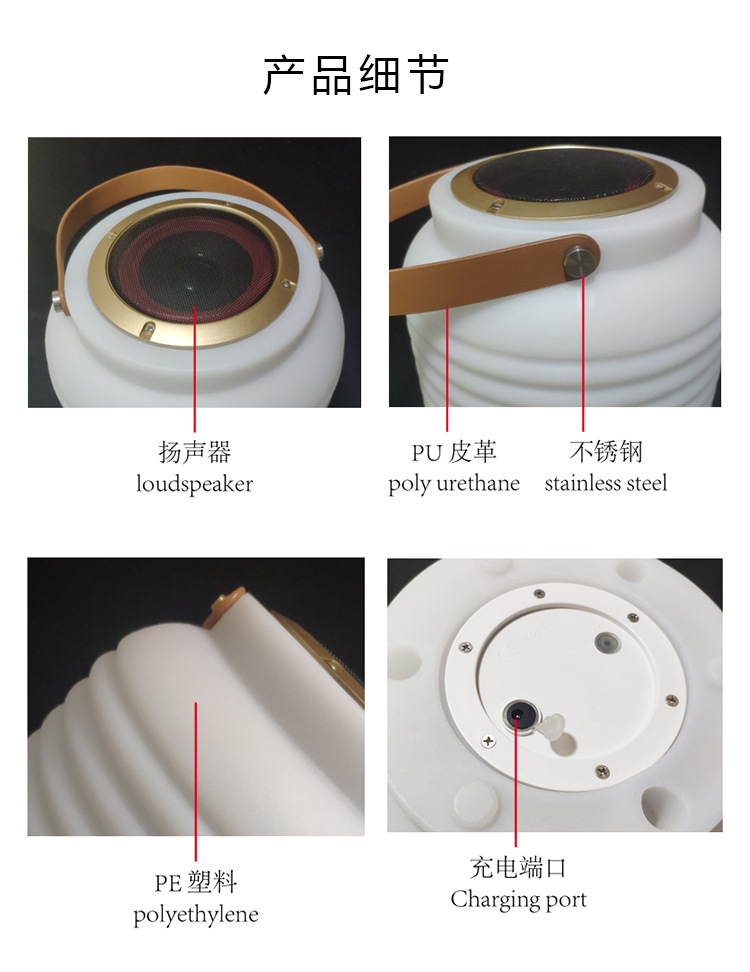 产品细节

扬声器
loudspeaker

PU 皮革
poly urethane

不锈钢
stainless steel

PE 塑料
polyethylene

充电端口
Charging port