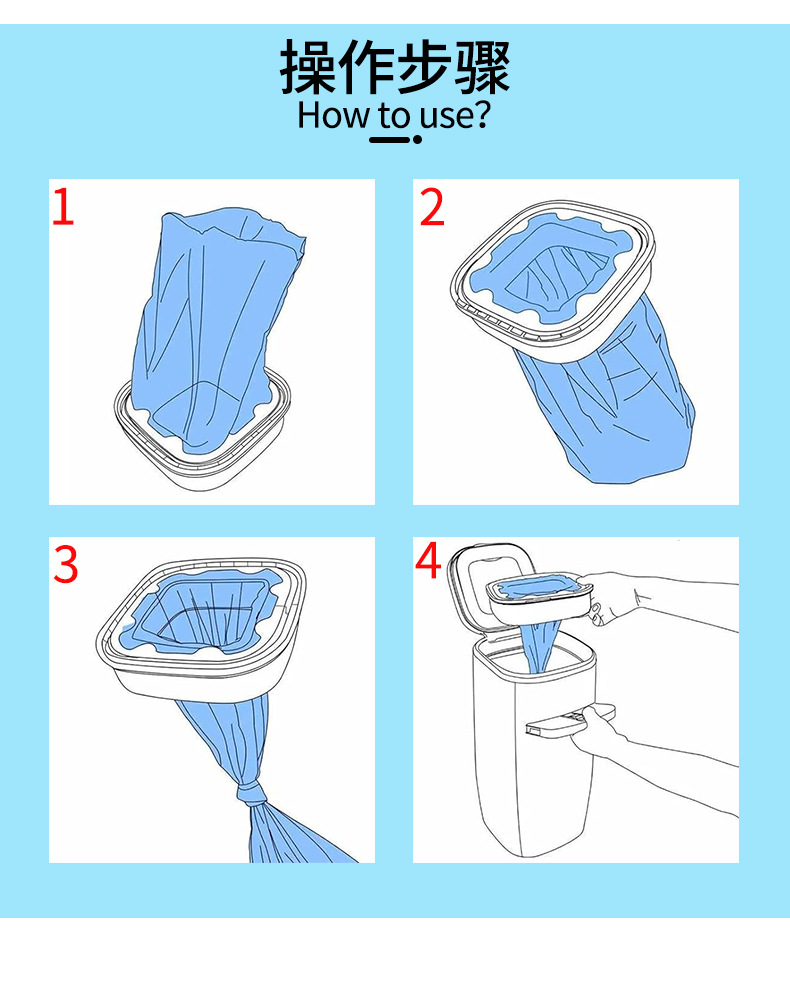 操作步骤
How to use?

1

2

3

4