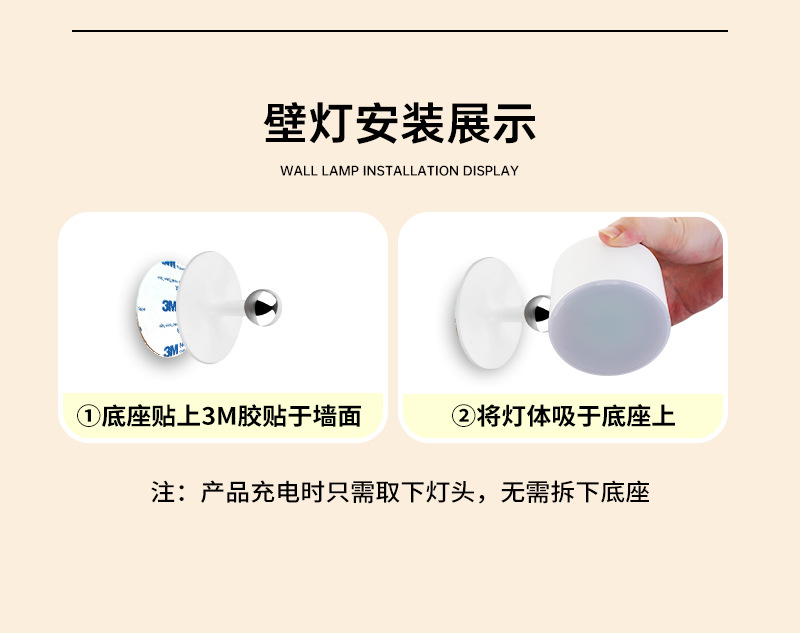 壁灯安装展示

WALL LAMP INSTALLATION DISPLAY

3M

①底座贴上3M胶贴于墙面

②将灯体吸于底座上

注：产品充电时只需取下灯头，无需拆下底座