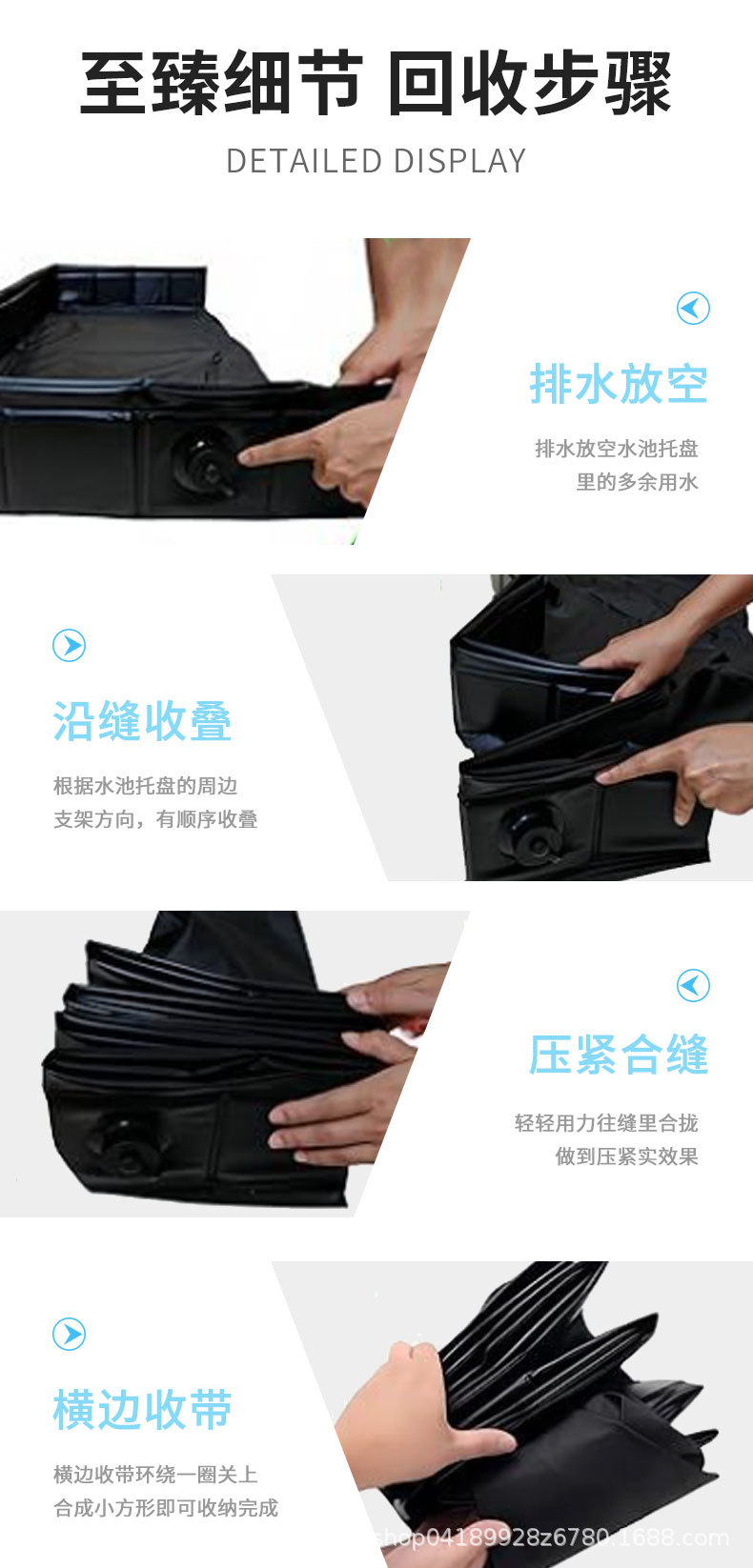 至臻细节 回收步骤

DETAILED DISPLAY

排水放空

排水放空水池托盘里的多余用水

沿缝收叠

根据水池托盘的周边支架方向，有顺序收叠

压紧合缝

轻轻用力往缝里合拢做到压紧实效果

横边收带

横边收带环绕一圈关上合成小方形即可收纳完成

shop04189928z6780.1688.com