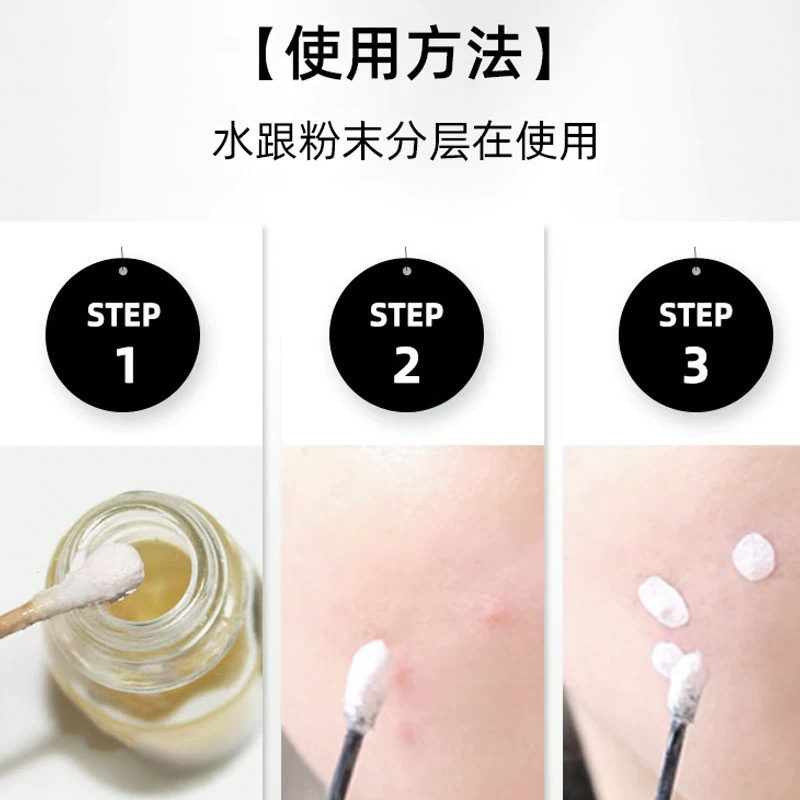 【使用方法】

水跟粉末分层在使用

STEP 1

STEP 2

STEP 3